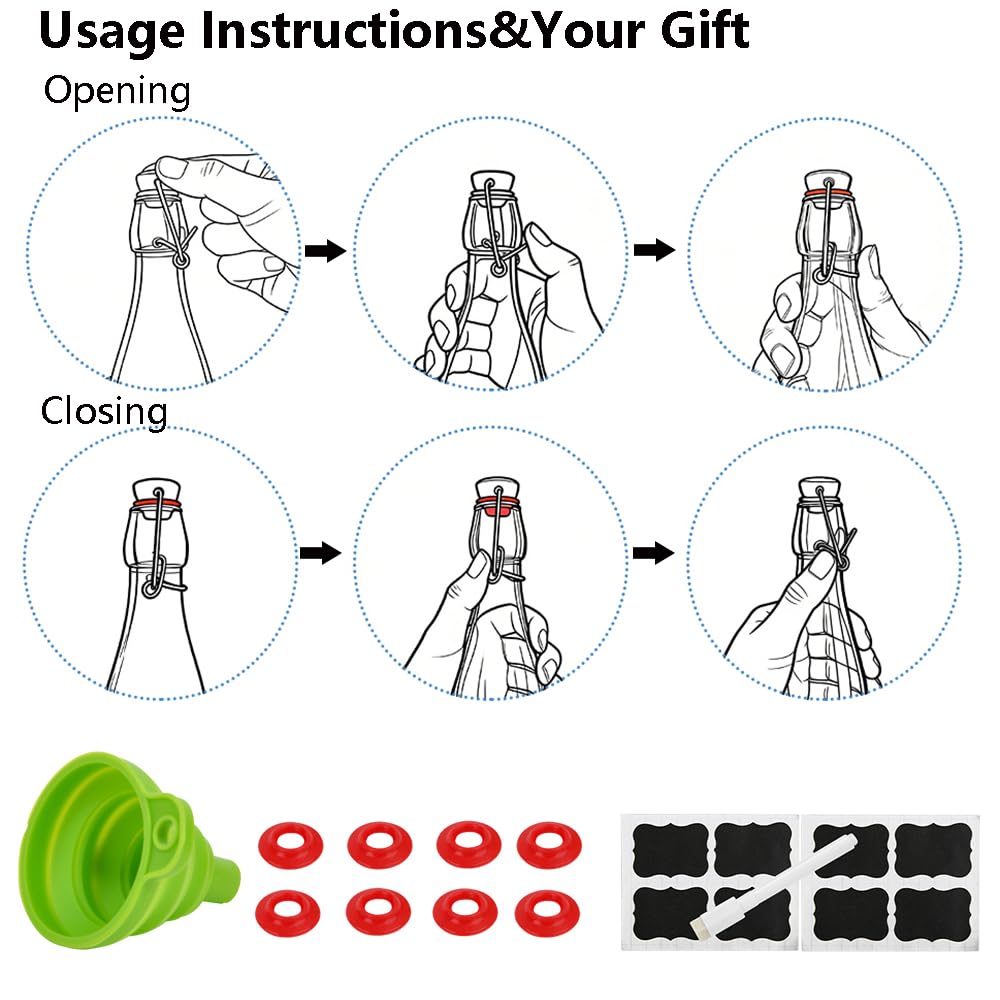 Usage Instructions&Your Gift

Opening

Closing