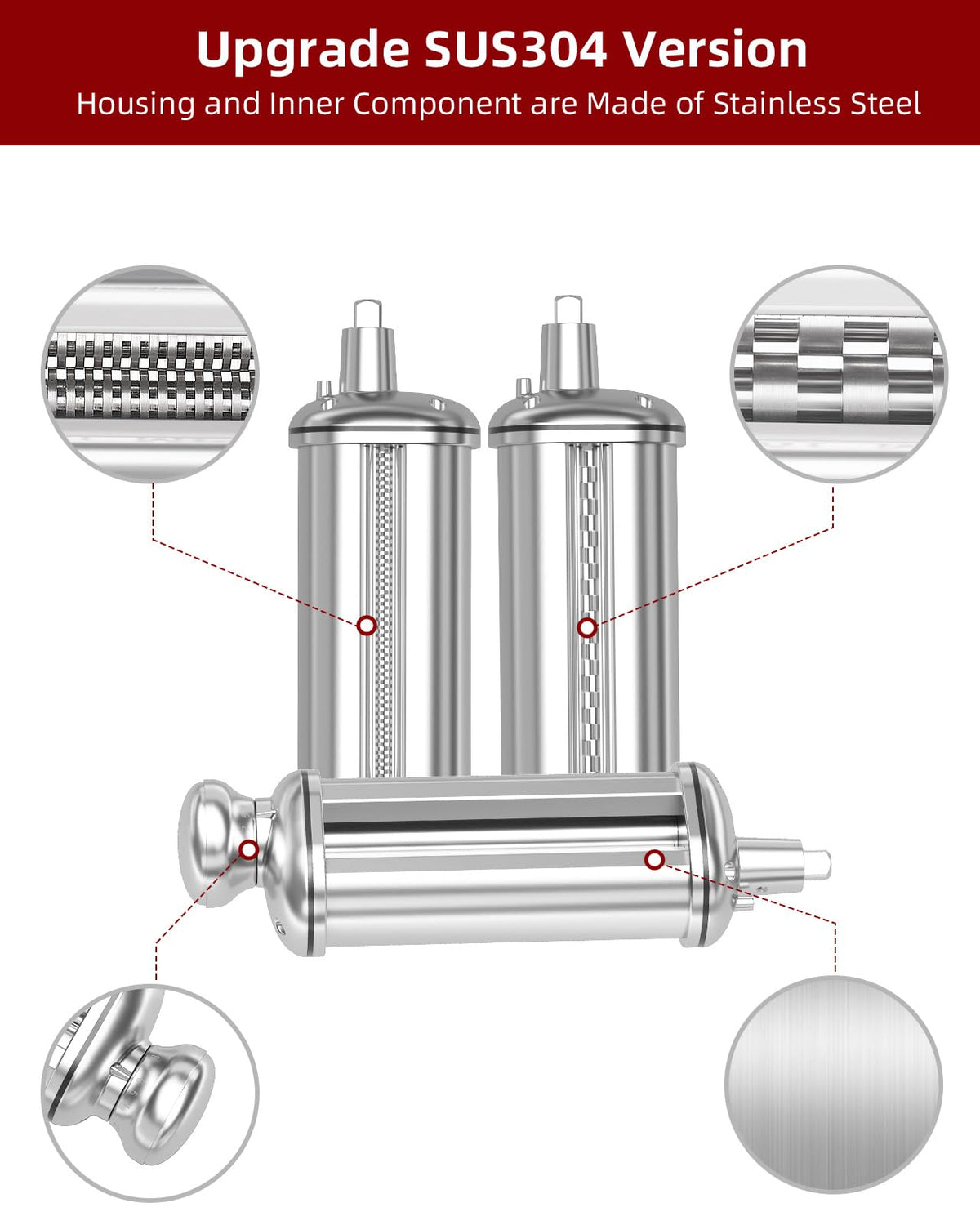 Upgrade SUS304 Version
Housing and Inner Component are Made of Stainless Steel