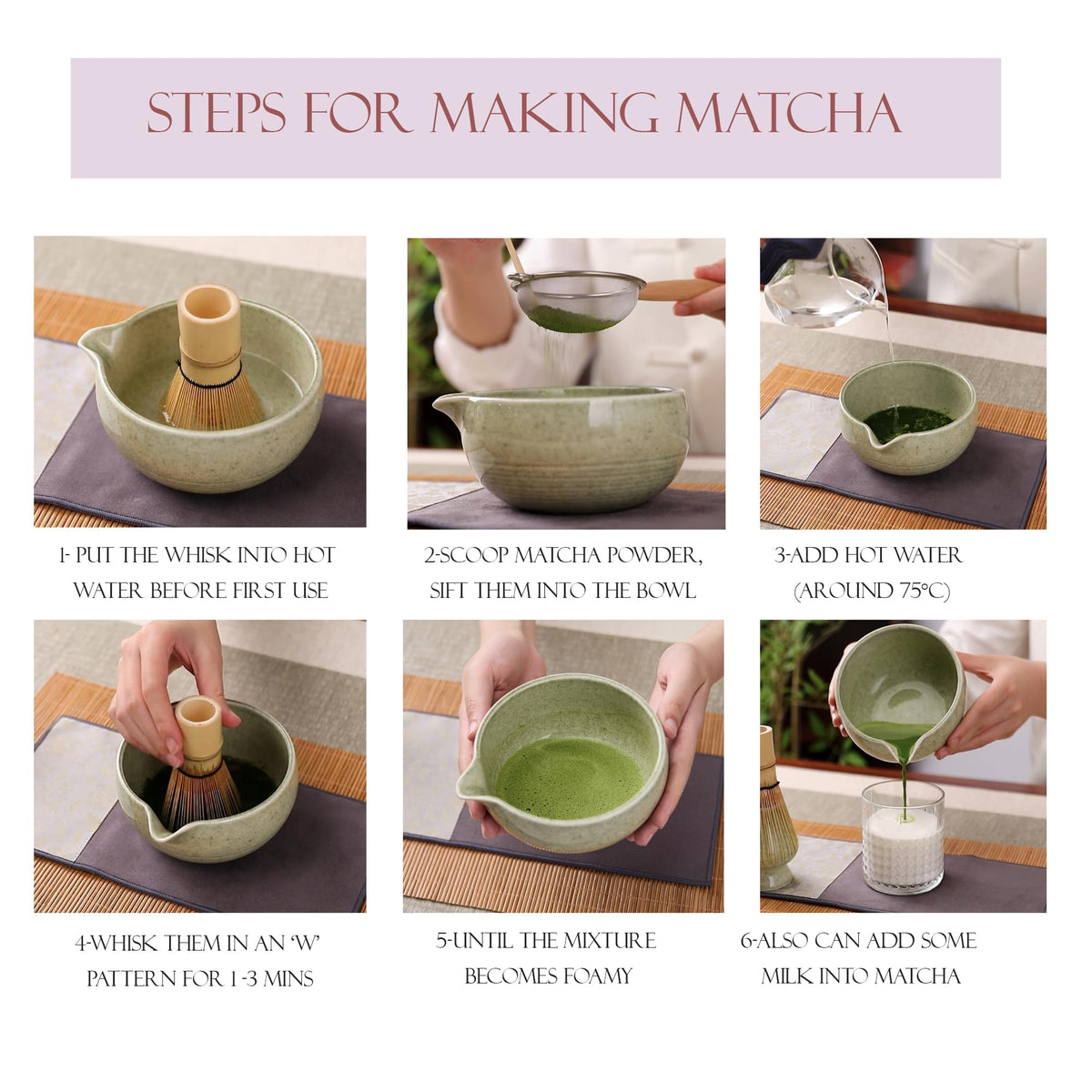 STEPS FOR MAKING MATCHA

1- PUT THE WHISK INTO HOT WATER BEFORE FIRST USE

2-SCOOP MATCHA POWDER, SIFT THEM INTO THE BOWL

3-ADD HOT WATER (AROUND 75°C)

4-WHISK THEM IN AN 'W' PATTERN FOR 1 -3 MINS

5-UNTIL THE MIXTURE BECOMES FOAMY

6-ALSO CAN ADD SOME MILK INTO MATCHA