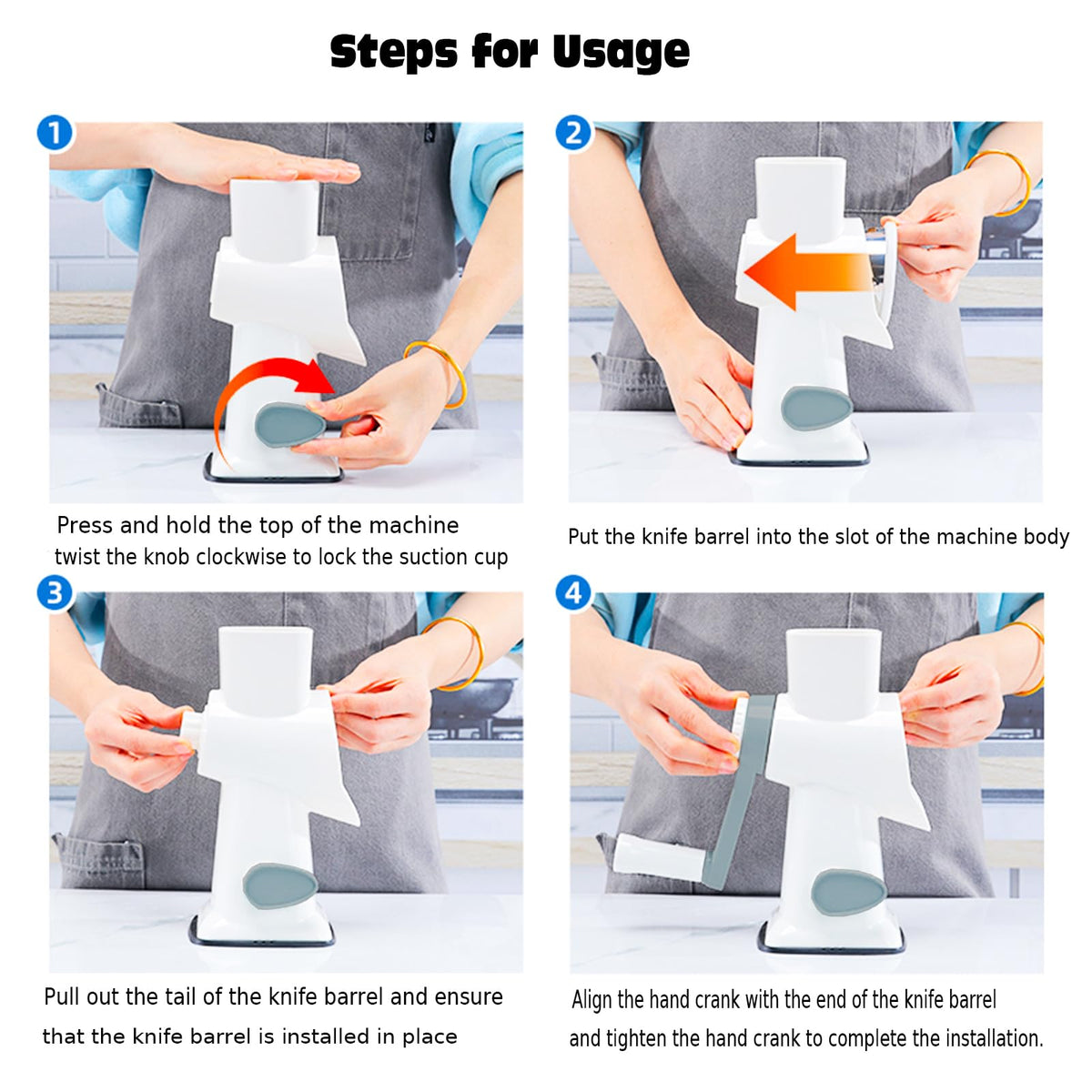 Steps for Usage

1

Press and hold the top of the machine twist the knob clockwise to lock the suction cup

2

Put the knife barrel into the slot of the machine body

3

Pull out the tail of the knife barrel and ensure that the knife barrel is installed in place

4

Align the hand crank with the end of the knife barrel and tighten the hand crank to complete the installation.