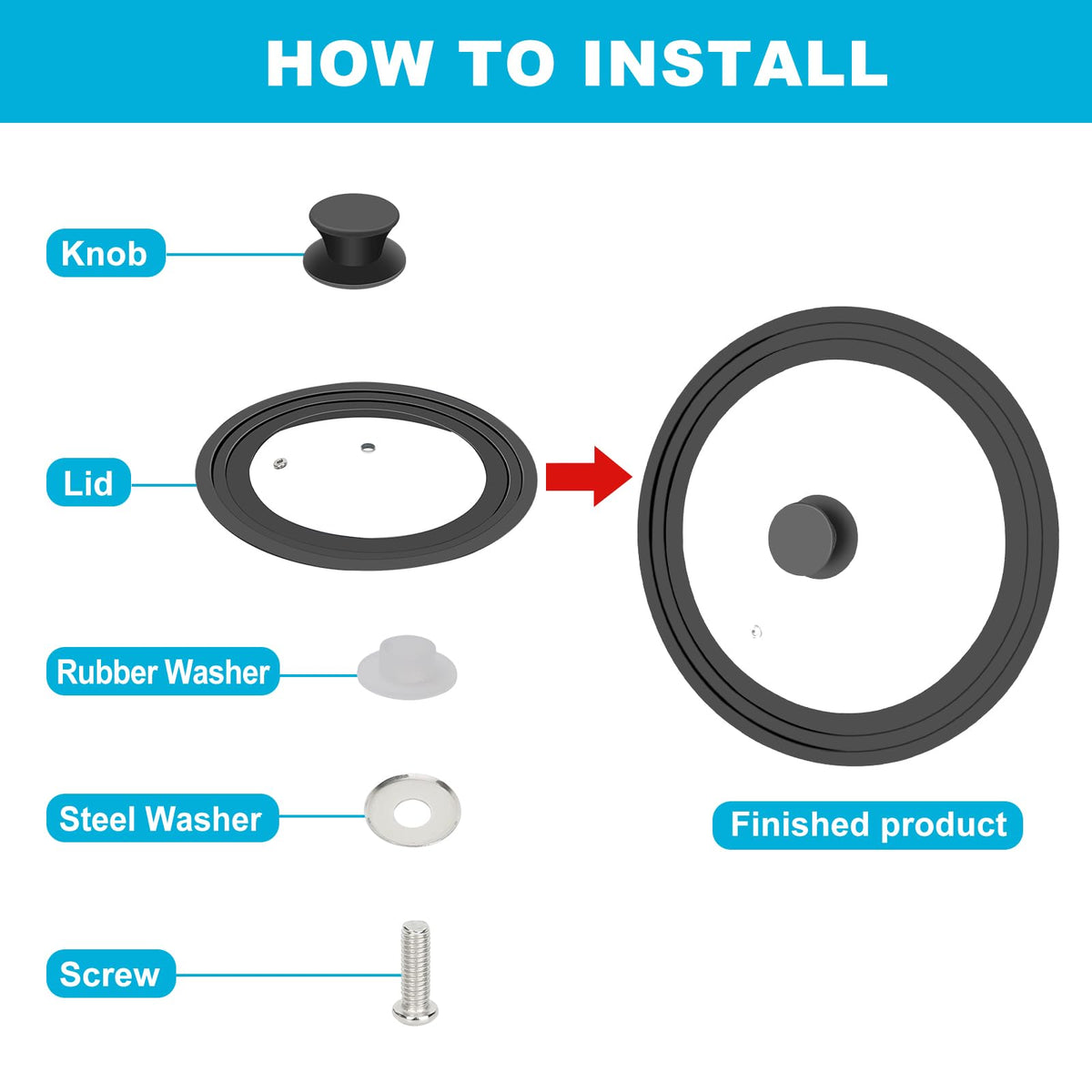 HOW TO INSTALL

Knob

Lid

Rubber Washer

Steel Washer

Screw

Finished product