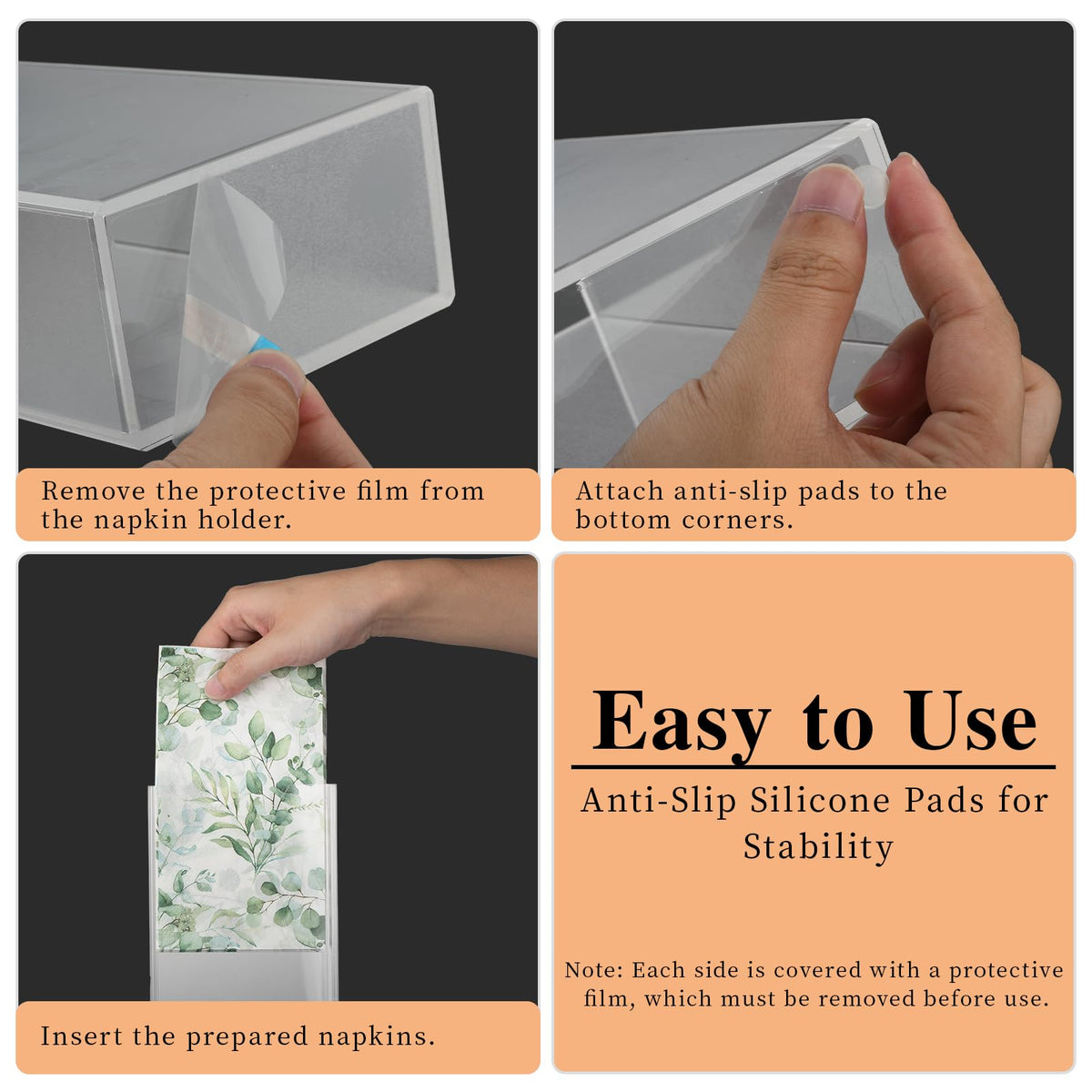 Remove the protective film from the napkin holder.

Attach anti-slip pads to the bottom corners.

Insert the prepared napkins.

Easy to Use

Anti-Slip Silicone Pads for Stability

Note: Each side is covered with a protective film, which must be removed before use.