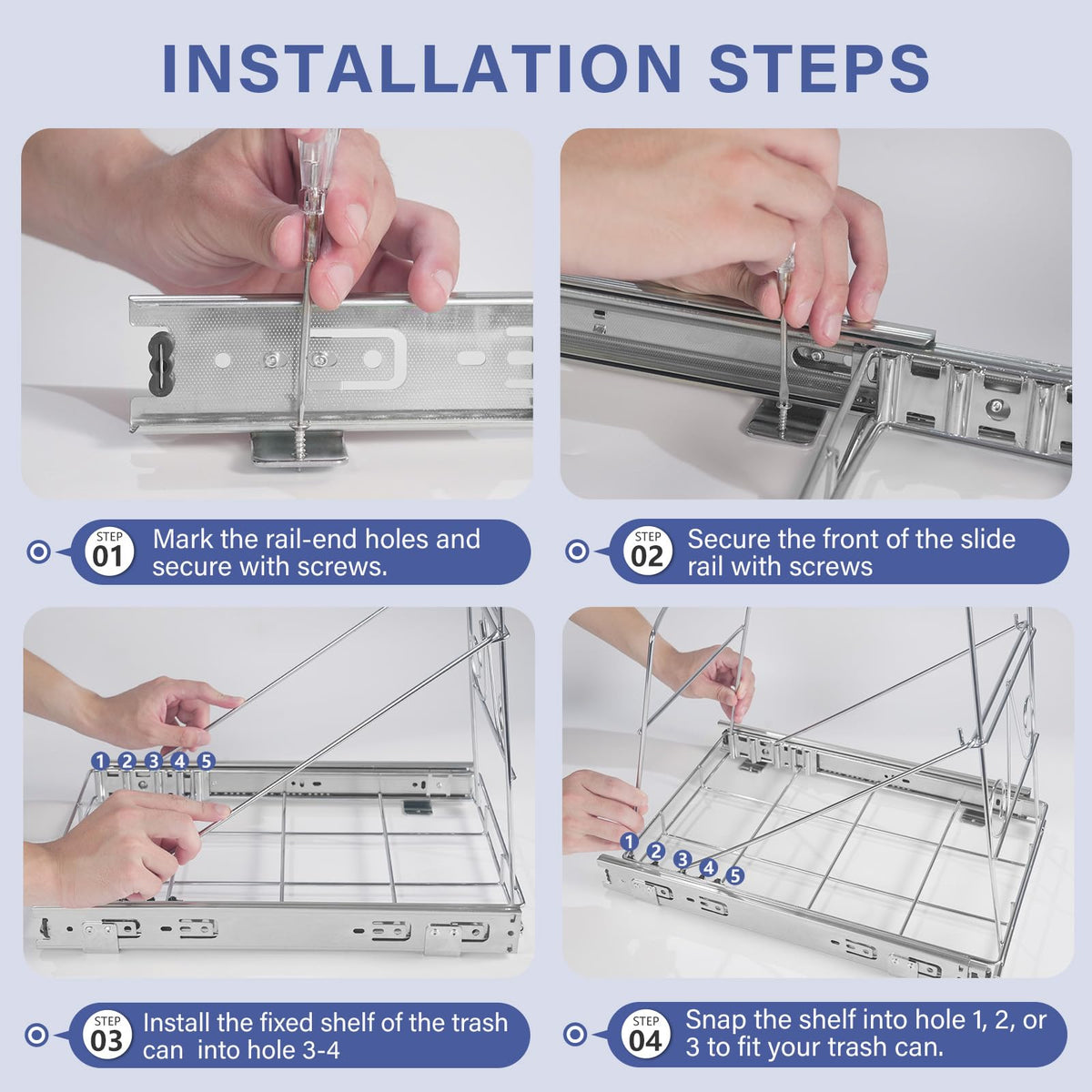 INSTALLATION STEPS

STEP 01 Mark the rail-end holes and secure with screws.

STEP 02 Secure the front of the slide rail with screws

1 2 3 4 5

1 2 3 4 5

STEP 03 Install the fixed shelf of the trash can into hole 3-4

STEP 04 Snap the shelf into hole 1, 2, or 3 to fit your trash can.