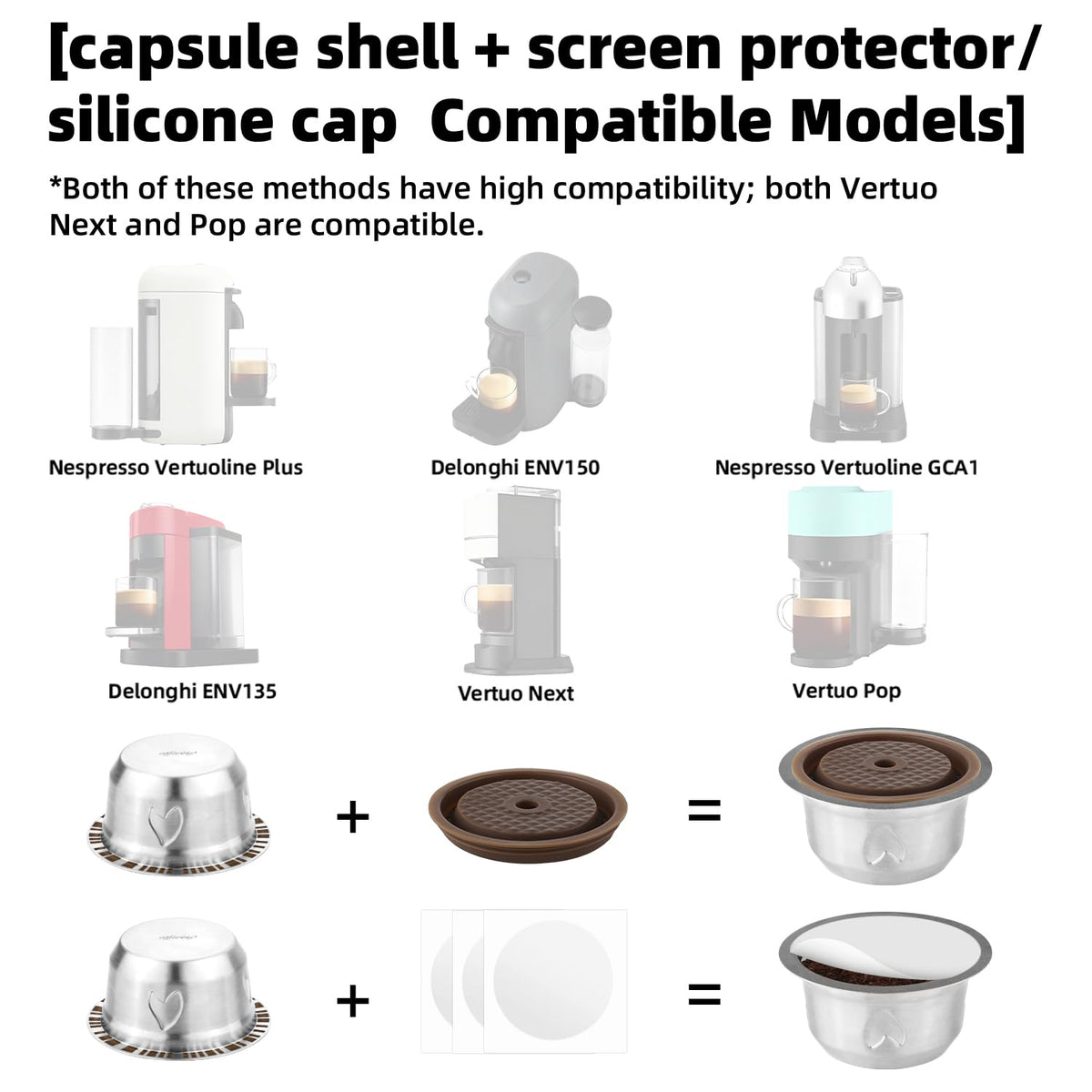 [capsule shell + screen protector/ silicone cap  Compatible Models]

*Both of these methods have high compatibility; both Vertuo Next and Pop are compatible.

Nespresso Vertuoline Plus

Delonghi ENV150

Nespresso Vertuoline GCA1

Delonghi ENV135

Vertuo Next

Vertuo Pop

+

=

+

=