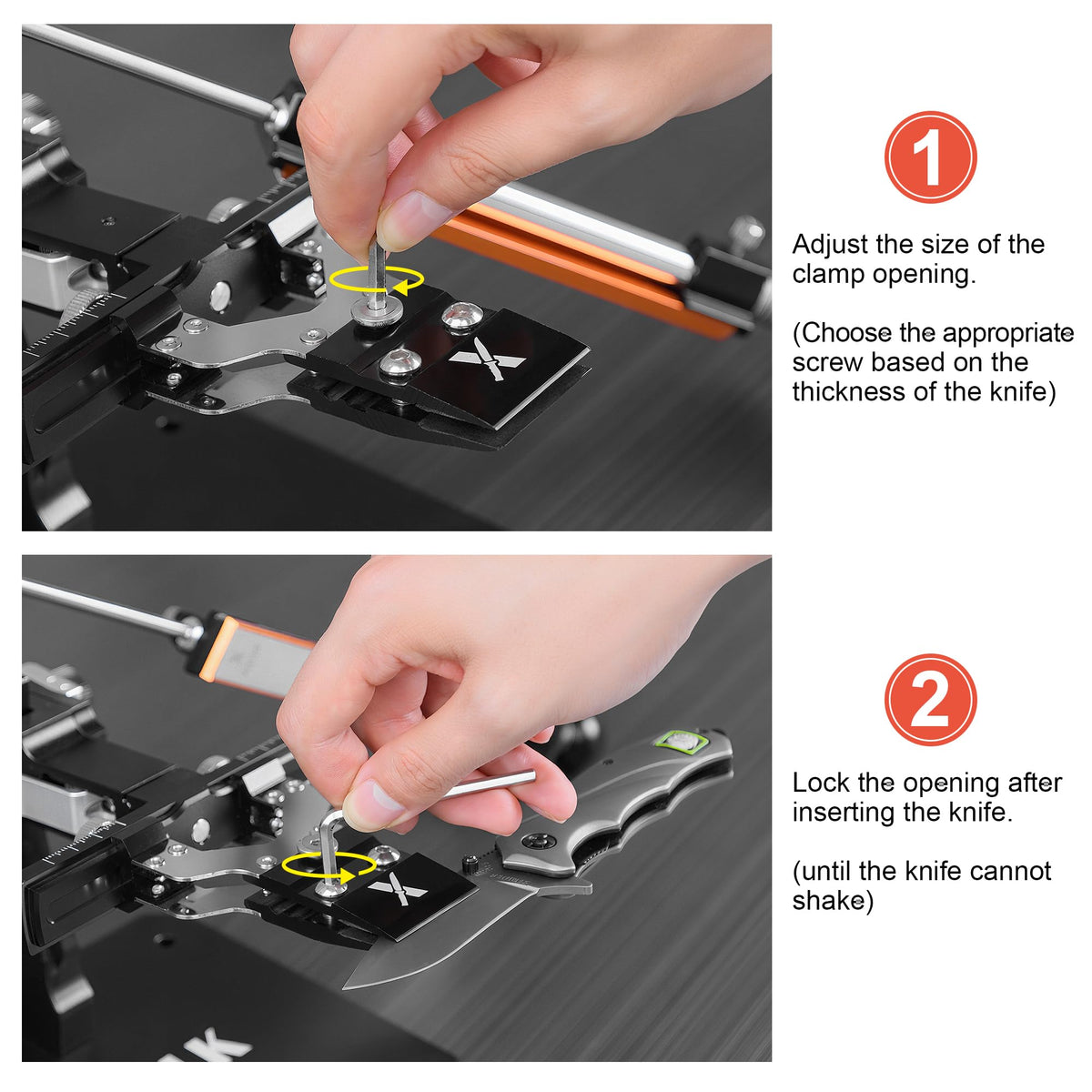 1

Adjust the size of the clamp opening.

(Choose the appropriate screw based on the thickness of the knife)

2

Lock the opening after inserting the knife.

(until the knife cannot shake)