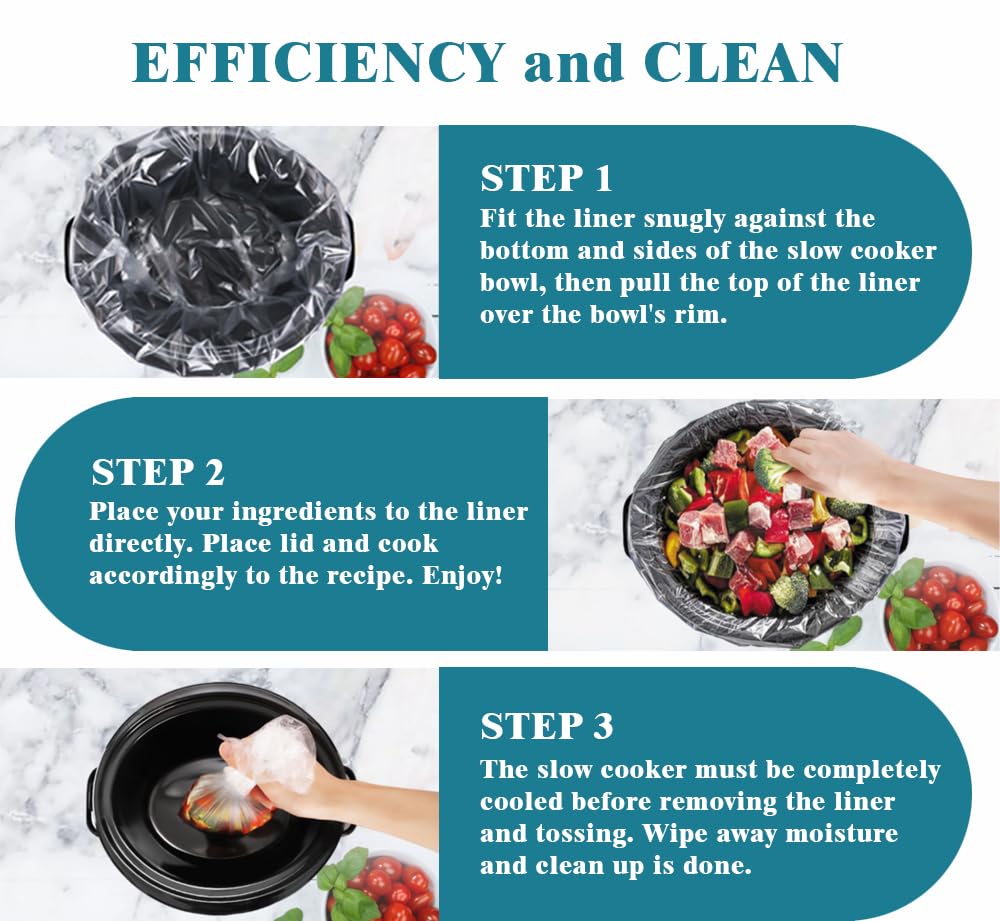 EFFICIENCY and CLEAN

STEP 1
Fit the liner snugly against the bottom and sides of the slow cooker bowl, then pull the top of the liner over the bowl's rim.

STEP 2
Place your ingredients to the liner directly. Place lid and cook accordingly to the recipe. Enjoy!

STEP 3
The slow cooker must be completely cooled before removing the liner and tossing. Wipe away moisture and clean up is done.