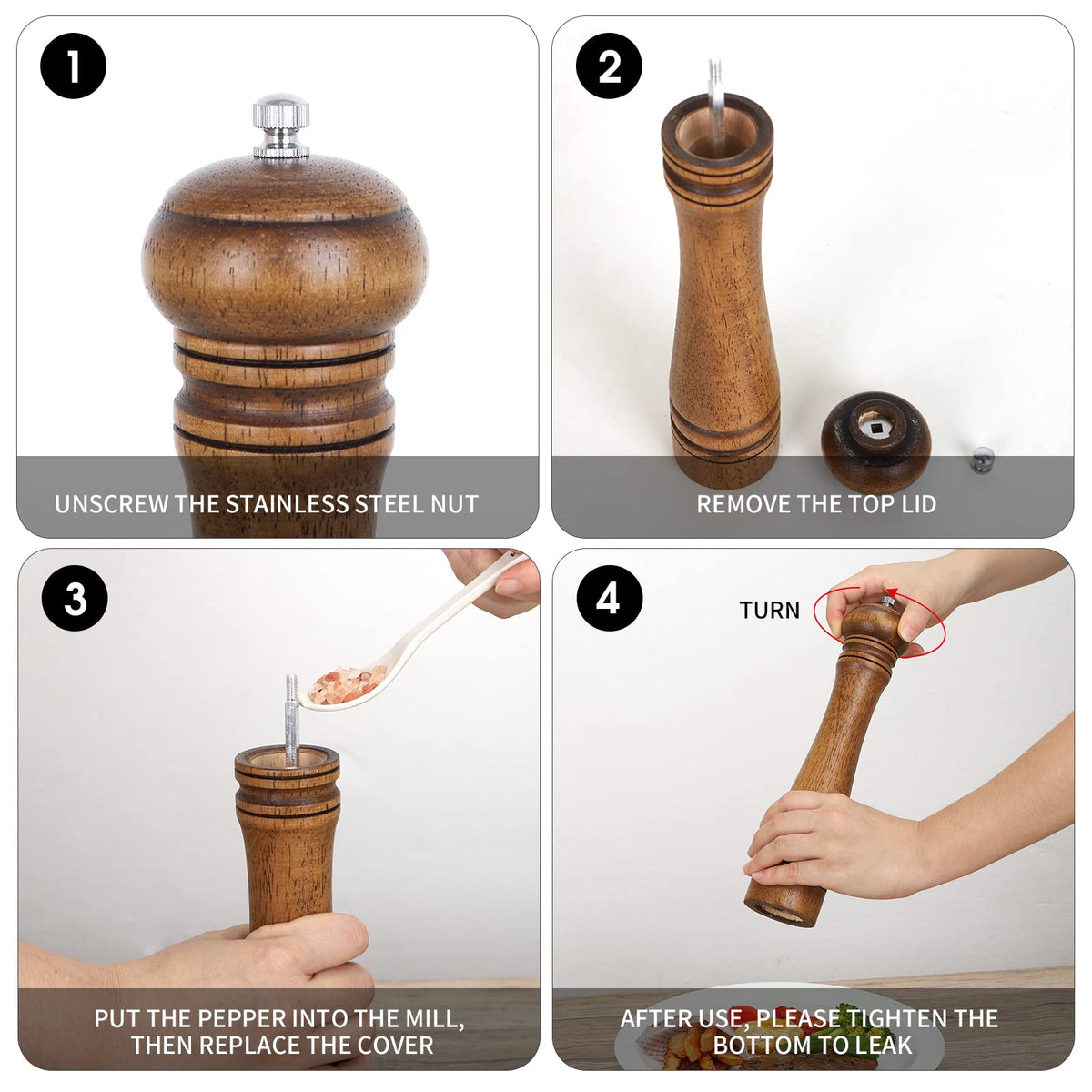 1

UNSCREW THE STAINLESS STEEL NUT

2

REMOVE THE TOP LID

3

PUT THE PEPPER INTO THE MILL, THEN REPLACE THE COVER

4

TURN

AFTER USE, PLEASE TIGHTEN THE BOTTOM TO LEAK