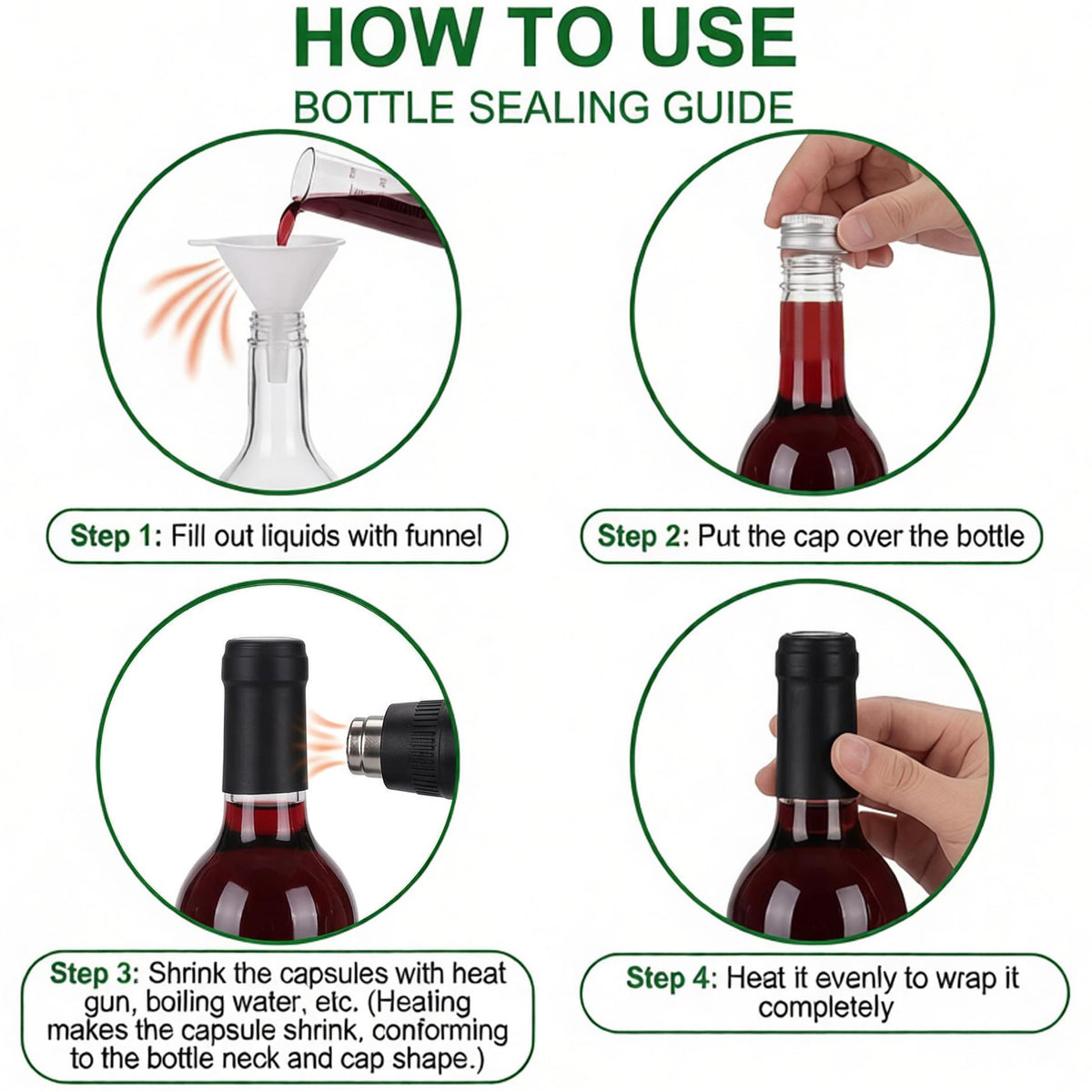 HOW TO USE
BOTTLE SEALING GUIDE

Step 1: Fill out liquids with funnel

Step 2: Put the cap over the bottle

Step 3: Shrink the capsules with heat gun, boiling water, etc. (Heating makes the capsule shrink, conforming to the bottle neck and cap shape.)

Step 4: Heat it evenly to wrap it completely