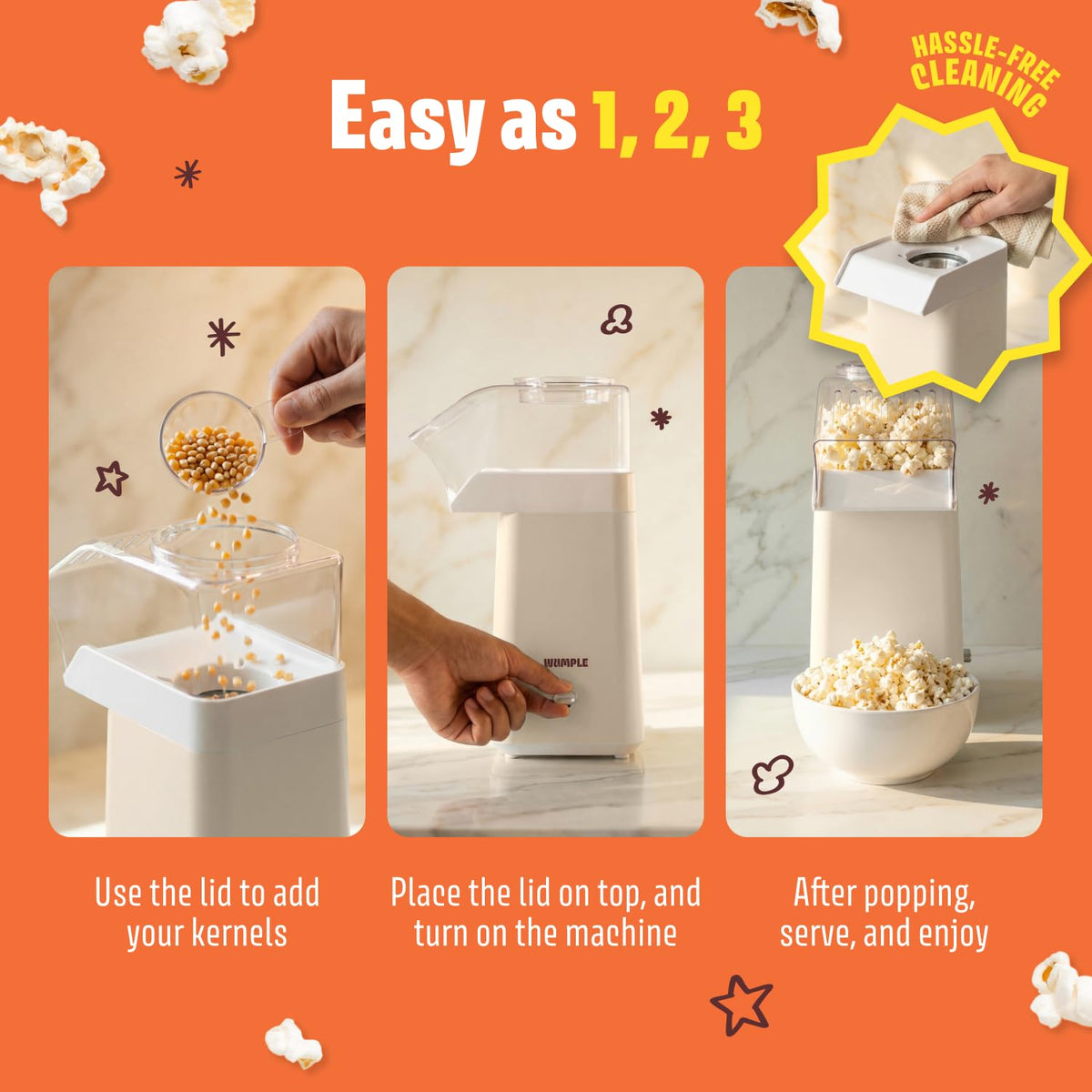 Easy as 1, 2, 3

HASSLE-FREE CLEANING

WUMPLE

Use the lid to add your kernels

Place the lid on top, and turn on the machine

After popping, serve, and enjoy