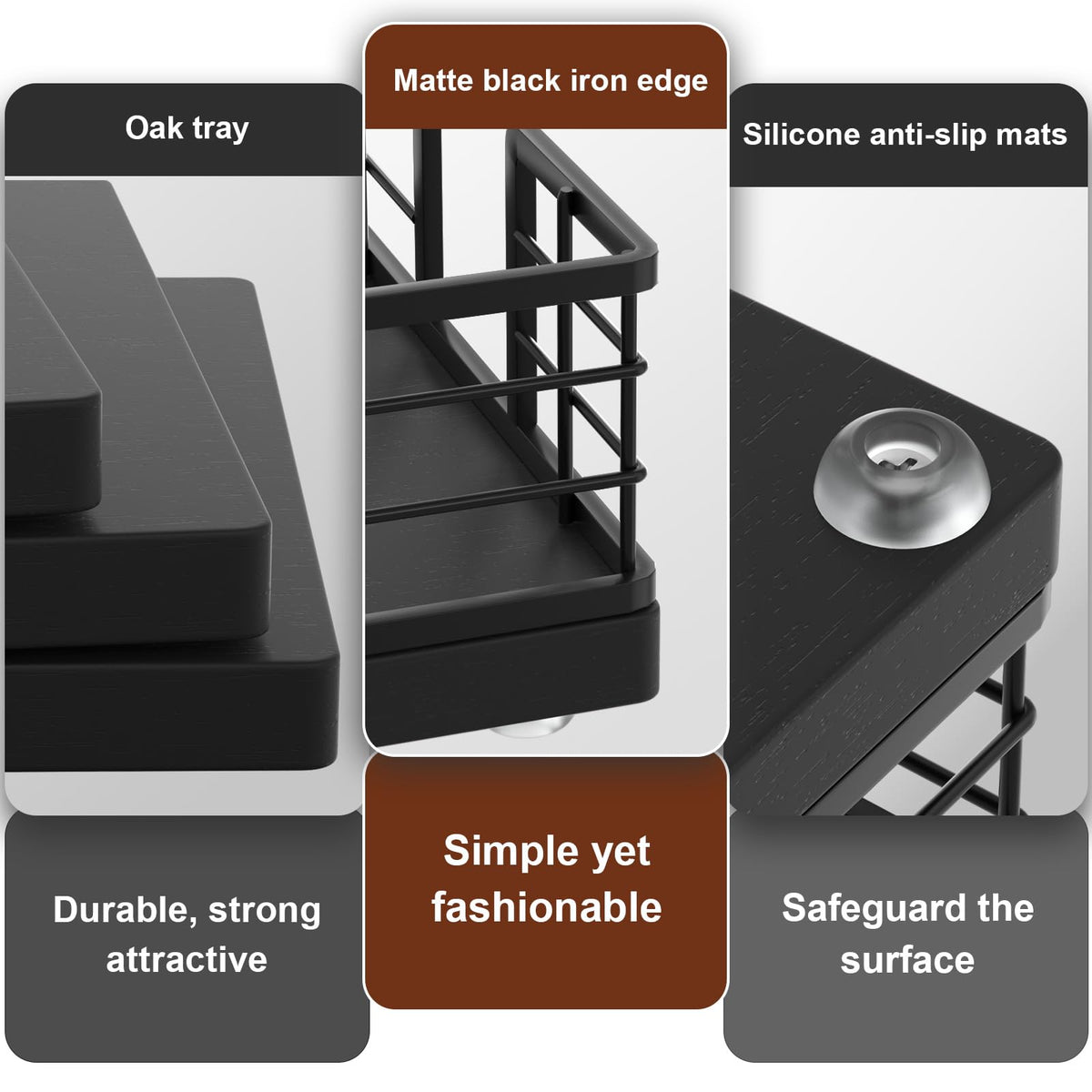 Oak tray

Durable, strong attractive

Matte black iron edge

Simple yet fashionable

Silicone anti-slip mats

Safeguard the surface