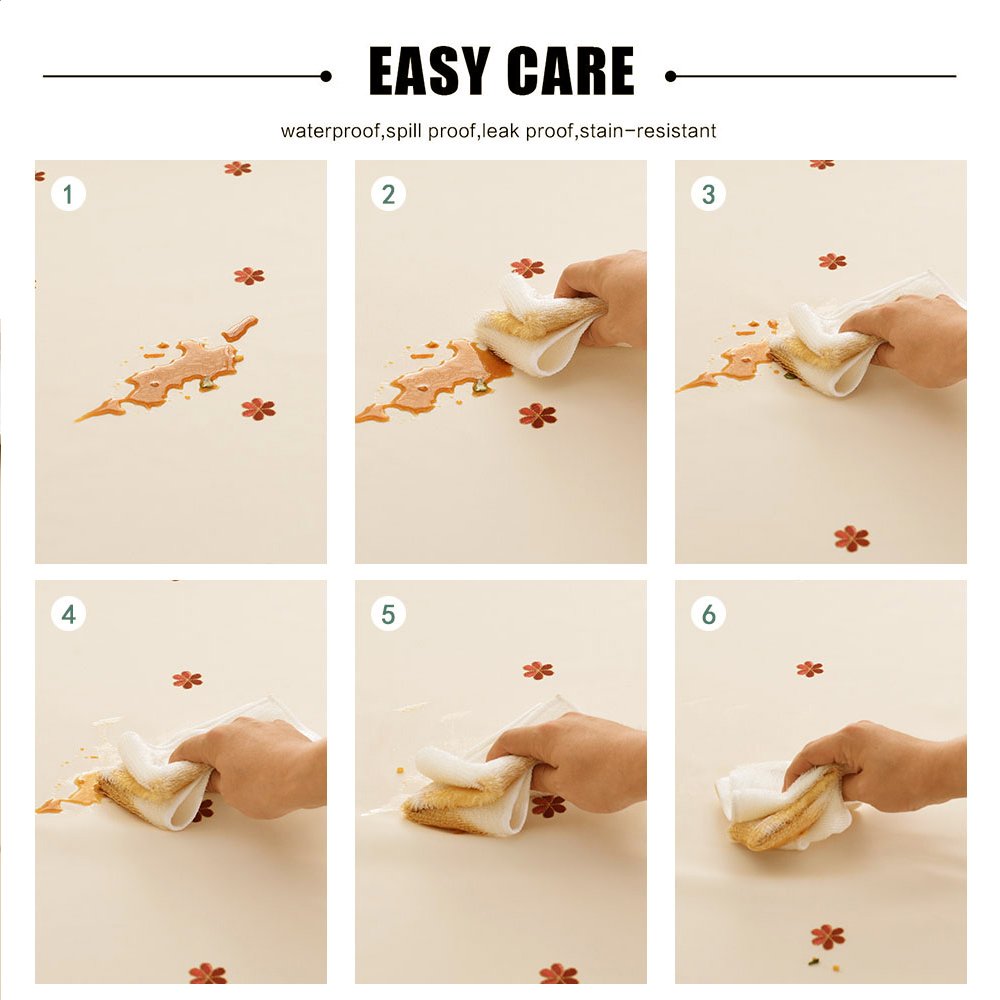 EASY CARE

waterproof,spill proof,leak proof,stain-resistant

1

2

3

4

5

6