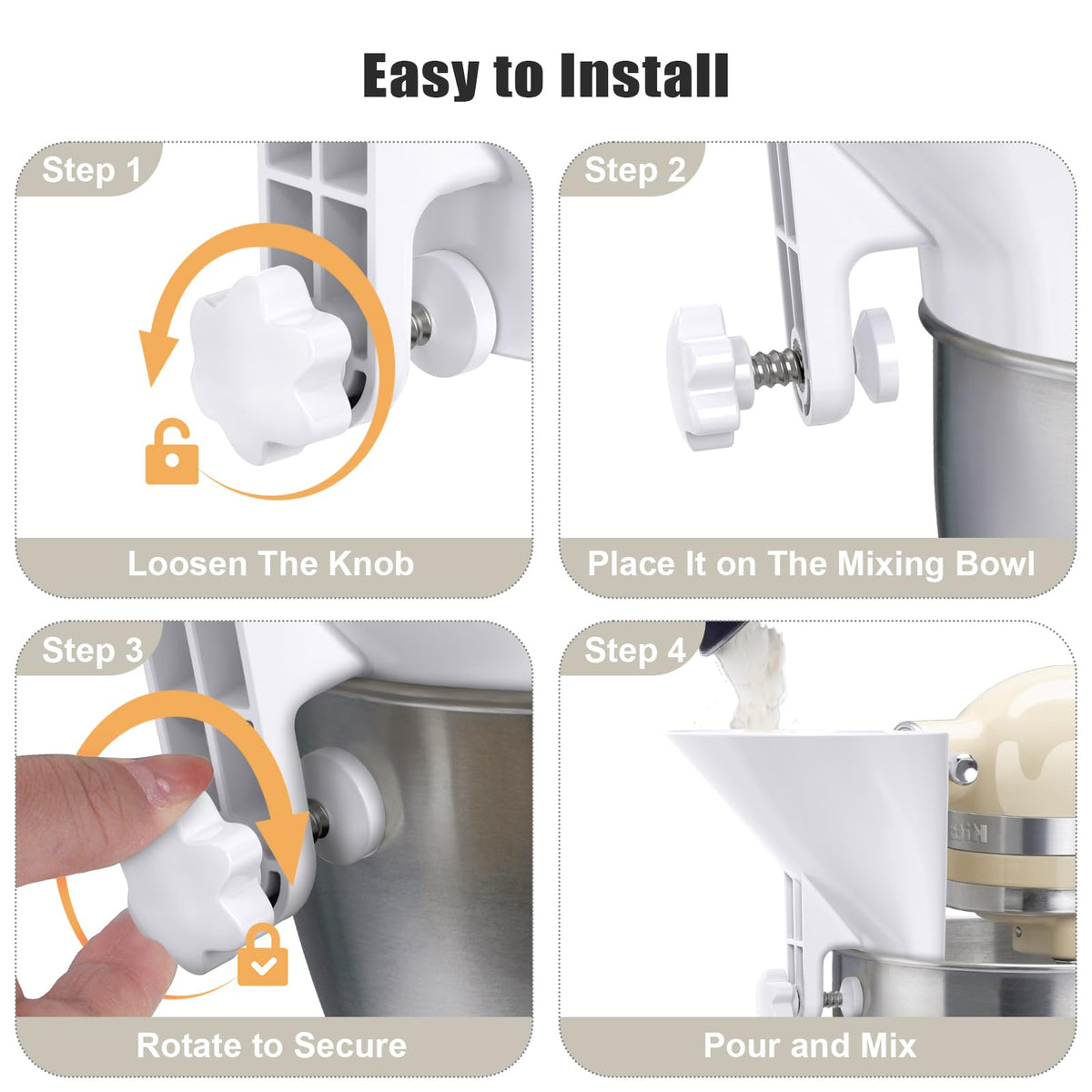 Easy to Install

Step 1

Loosen The Knob

Step 2

Place It on The Mixing Bowl

Step 3

Rotate to Secure

Step 4

Pour and Mix