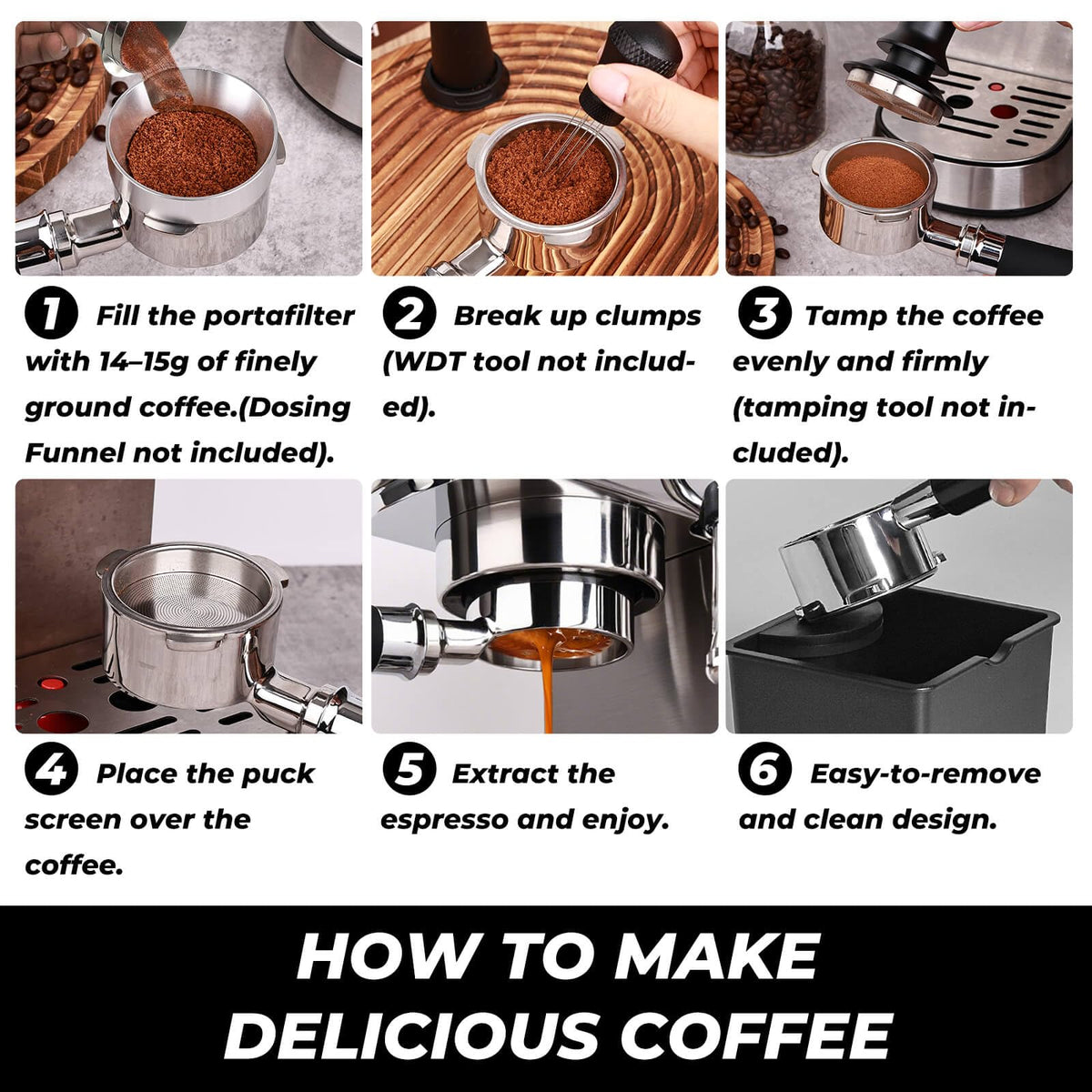 1 Fill the portafilter with 14–15g of finely ground coffee.(Dosing Funnel not included).

2 Break up clumps (WDT tool not included).

3 Tamp the coffee evenly and firmly (tamping tool not included).

4 Place the puck screen over the coffee.

5 Extract the espresso and enjoy.

6 Easy-to-remove and clean design.

HOW TO MAKE DELICIOUS COFFEE