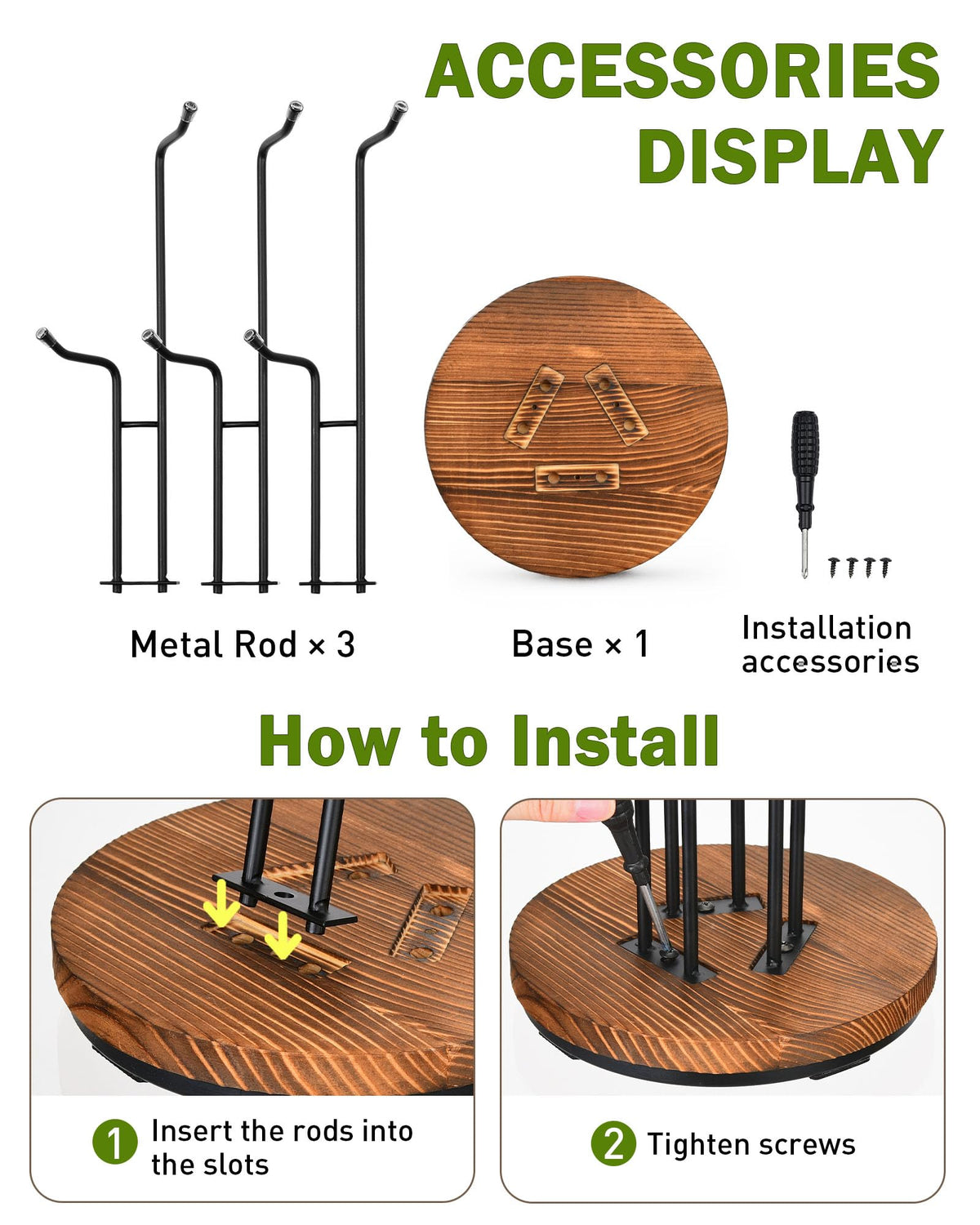 ACCESSORIES DISPLAY

Metal Rod × 3

Base × 1

Installation accessories

How to Install

1 Insert the rods into the slots

2 Tighten screws