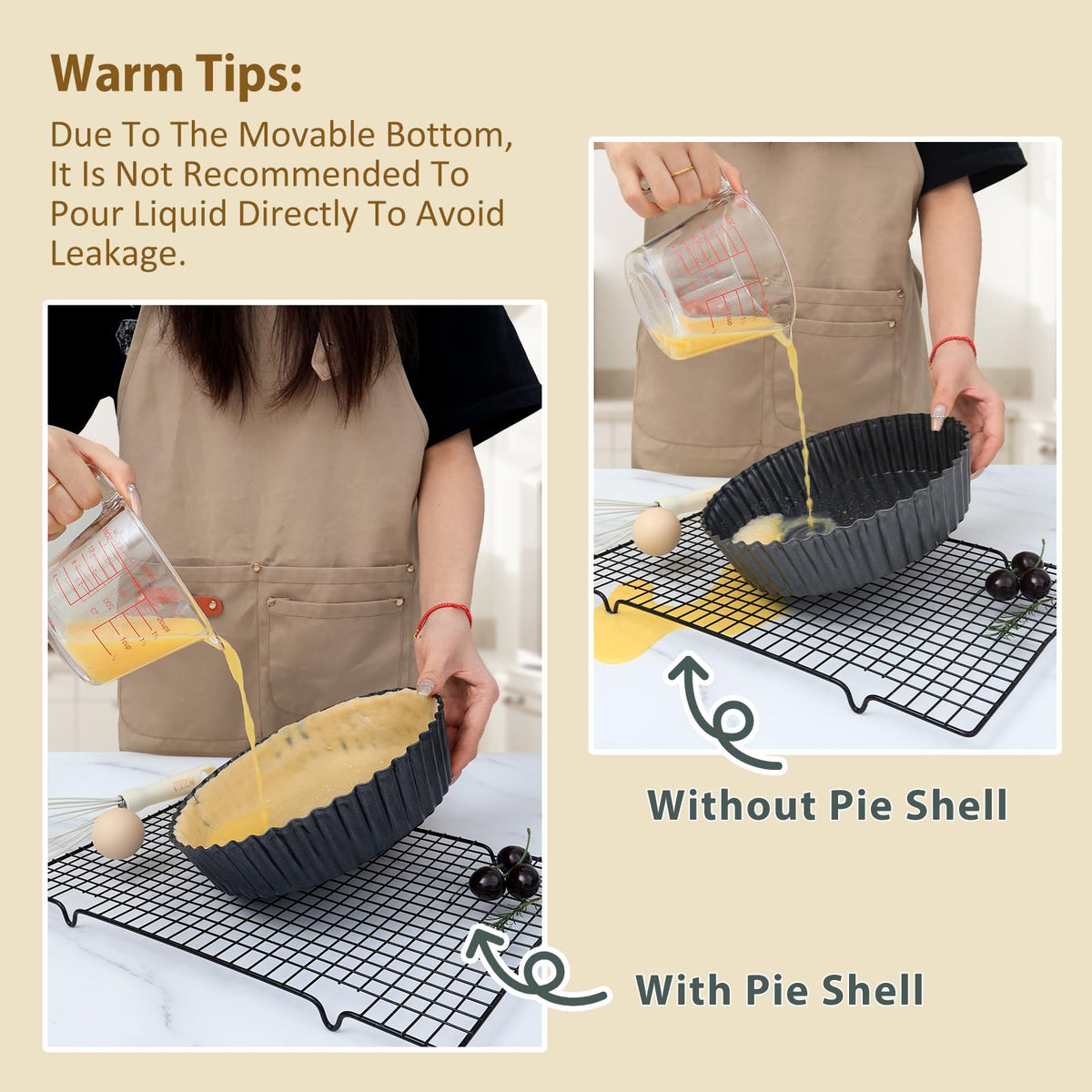 Warm Tips:

Due To The Movable Bottom, It Is Not Recommended To Pour Liquid Directly To Avoid Leakage.

Without Pie Shell

With Pie Shell