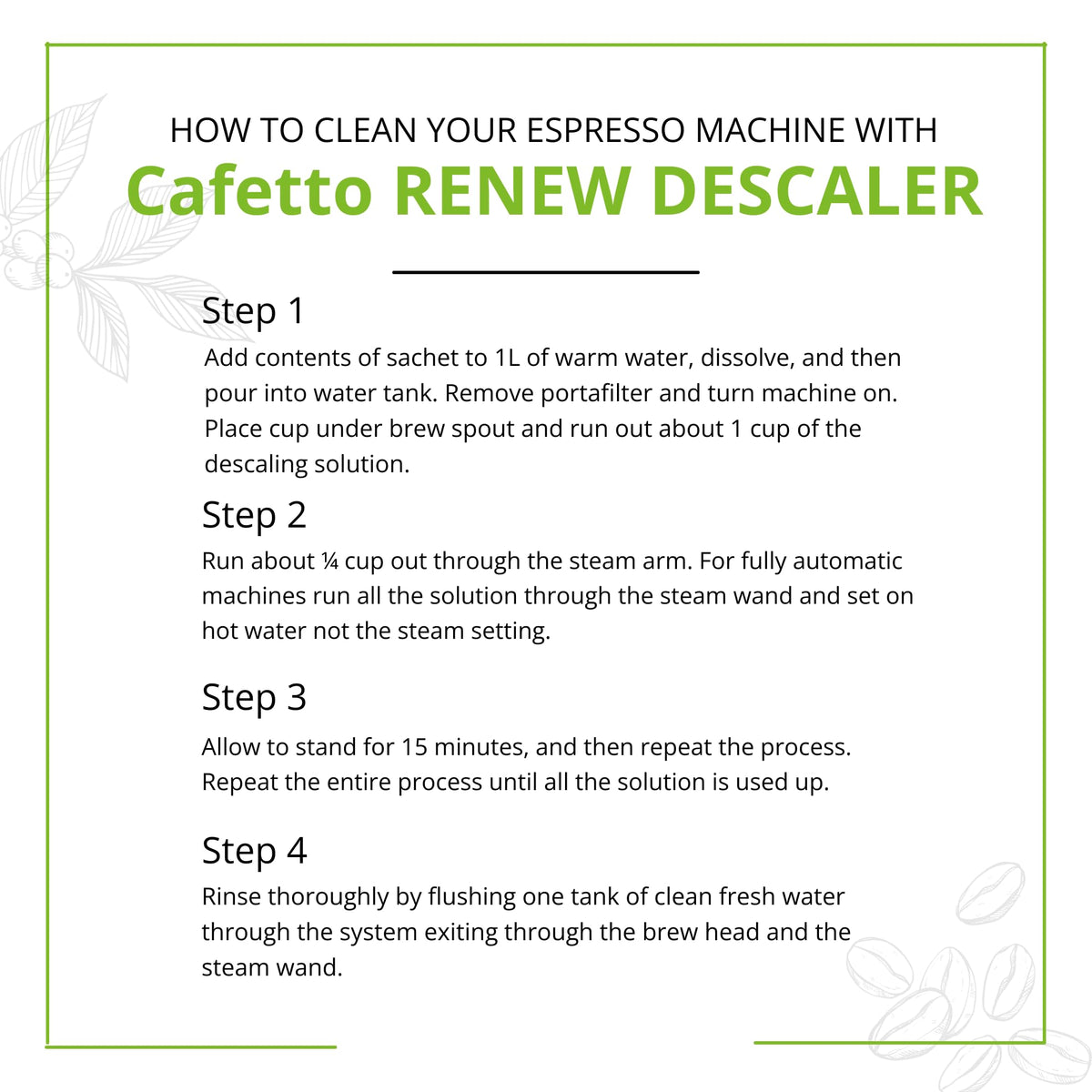 HOW TO CLEAN YOUR ESPRESSO MACHINE WITH
Cafetto RENEW DESCALER

Step 1
Add contents of sachet to 1L of warm water, dissolve, and then pour into water tank. Remove portafilter and turn machine on. Place cup under brew spout and run out about 1 cup of the descaling solution.

Step 2
Run about ¼ cup out through the steam arm. For fully automatic machines run all the solution through the steam wand and set on hot water not the steam setting.

Step 3
Allow to stand for 15 minutes, and then repeat the process. Repeat the entire process until all the solution is used up.

Step 4
Rinse thoroughly by flushing one tank of clean fresh water through the system exiting through the brew head and the steam wand.