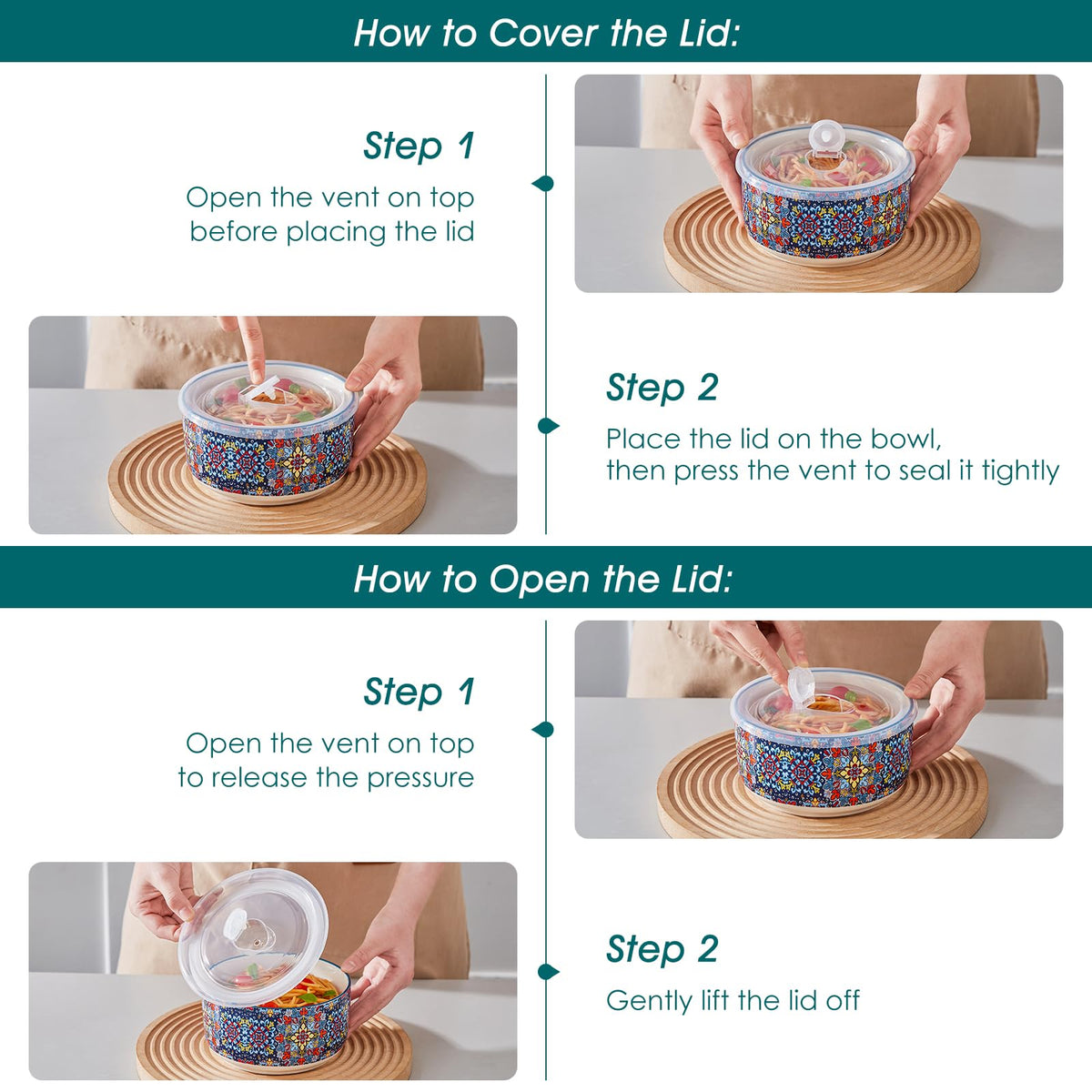 How to Cover the Lid:

Step 1
Open the vent on top before placing the lid

Step 2
Place the lid on the bowl, then press the vent to seal it tightly

How to Open the Lid:

Step 1
Open the vent on top to release the pressure

Step 2
Gently lift the lid off