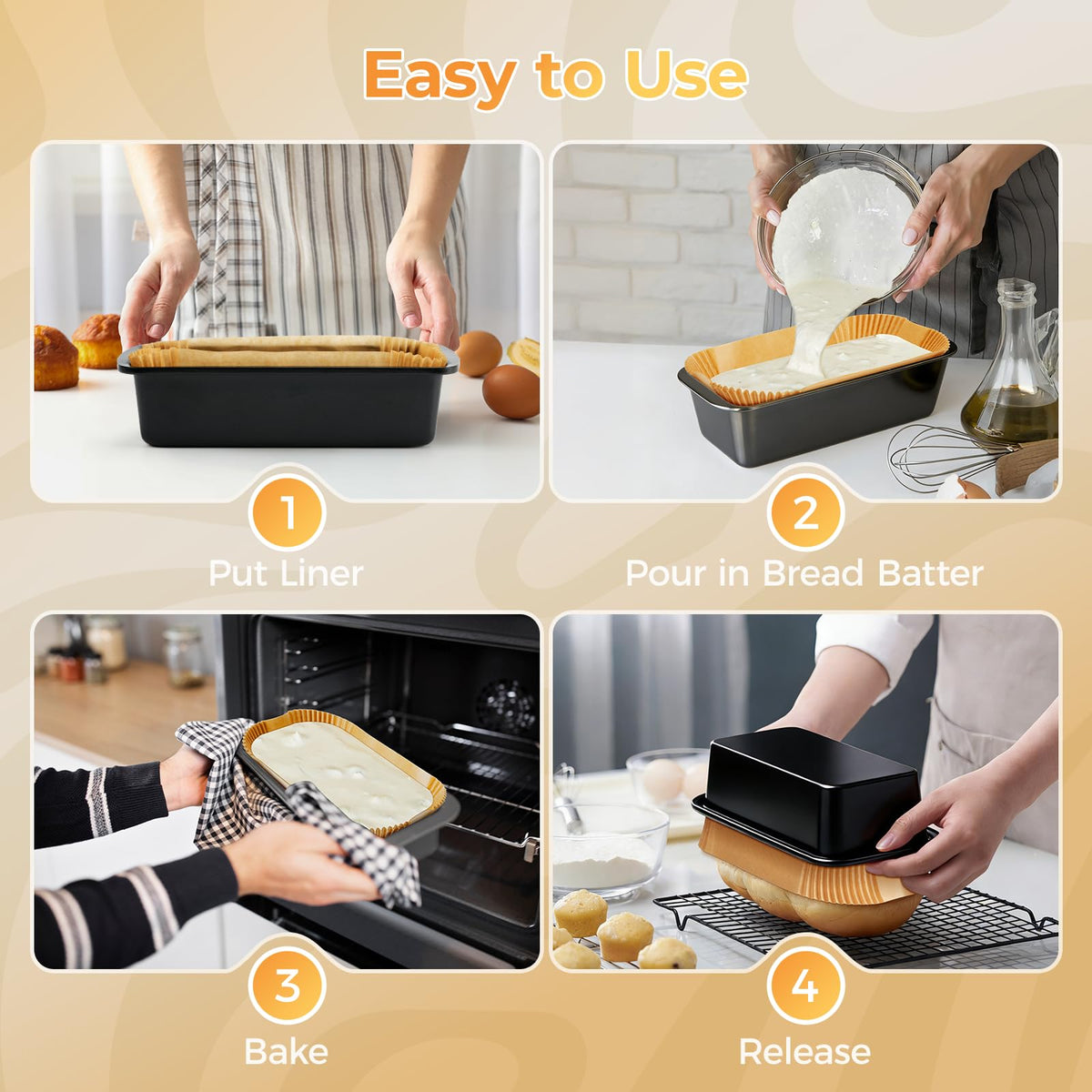 Easy to Use

1
Put Liner

2
Pour in Bread Batter

3
Bake

4
Release