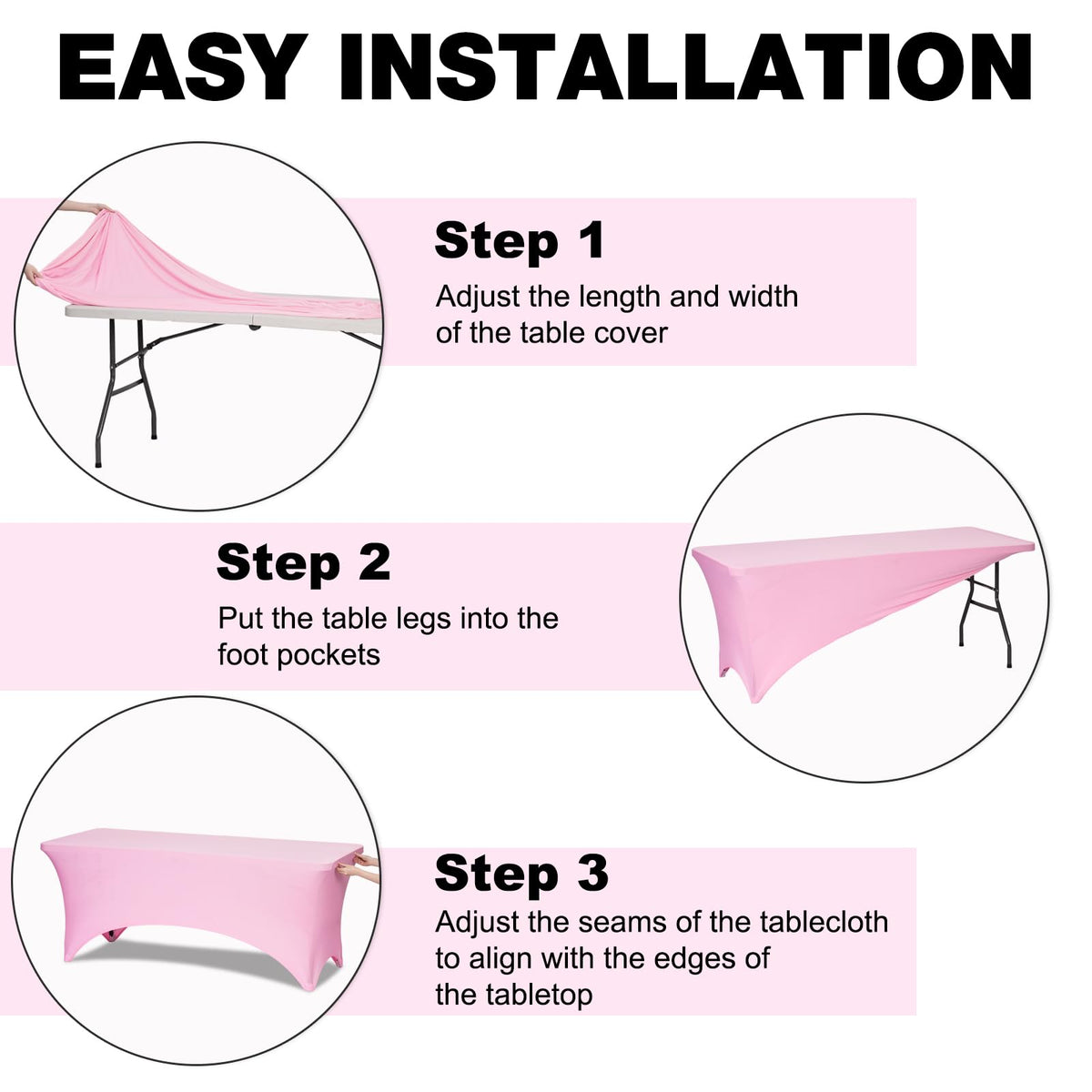 EASY INSTALLATION

Step 1

Adjust the length and width of the table cover

Step 2

Put the table legs into the foot pockets

Step 3

Adjust the seams of the tablecloth to align with the edges of the tabletop