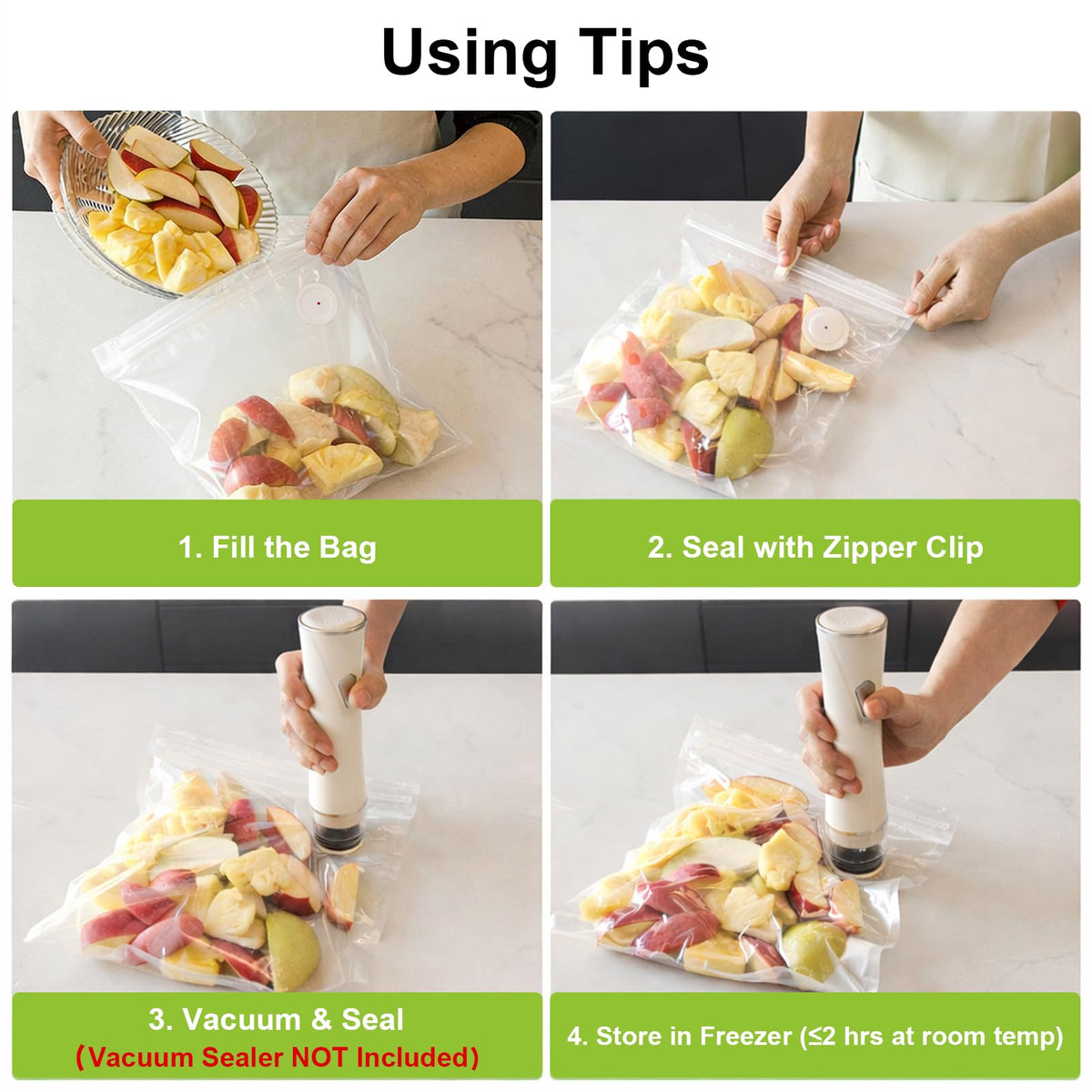 Using Tips

1. Fill the Bag

2. Seal with Zipper Clip

3. Vacuum & Seal
（Vacuum Sealer NOT Included）

4. Store in Freezer (≤2 hrs at room temp)