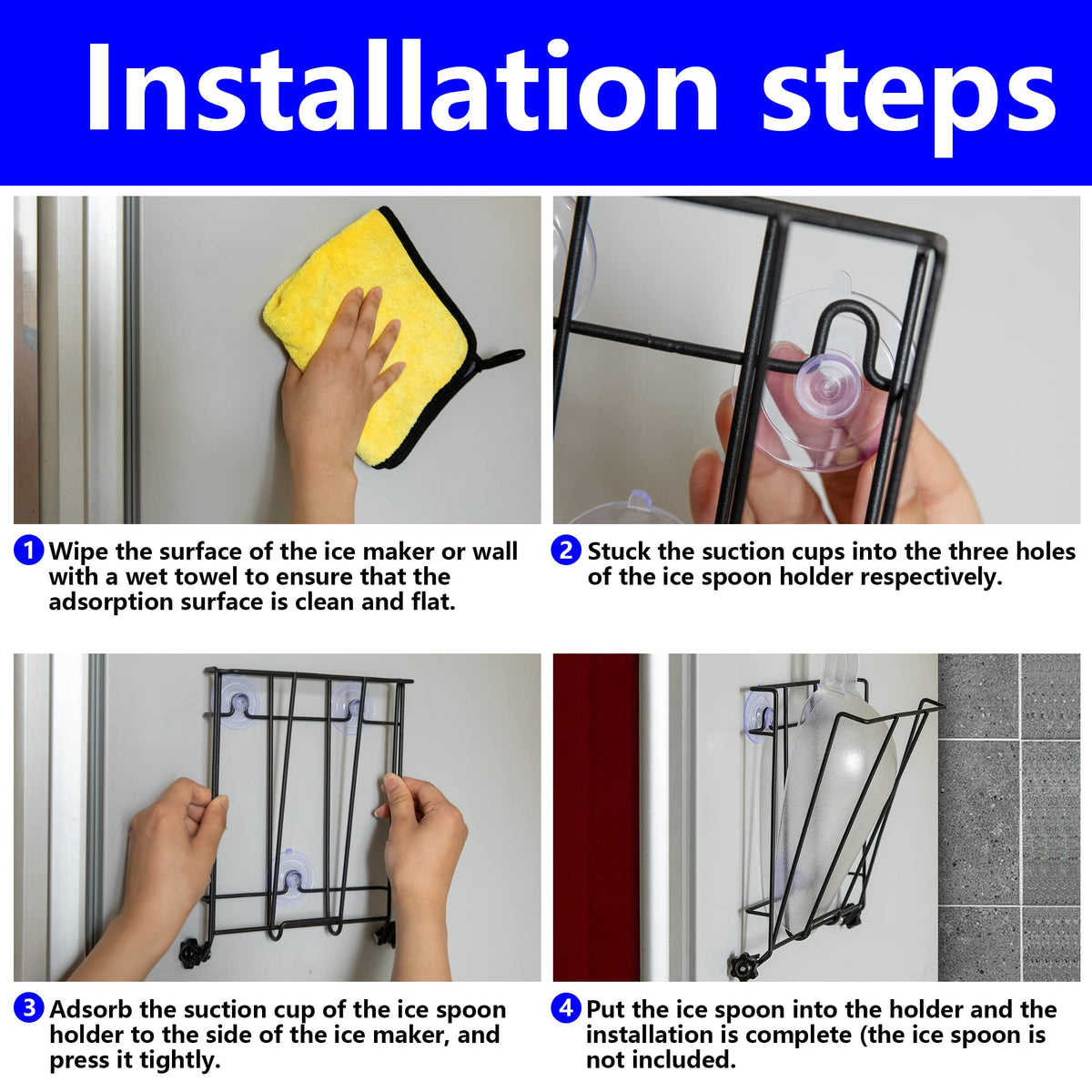 Installation steps

1 Wipe the surface of the ice maker or wall with a wet towel to ensure that the adsorption surface is clean and flat.

2 Stuck the suction cups into the three holes of the ice spoon holder respectively.

3 Adsorb the suction cup of the ice spoon holder to the side of the ice maker, and press it tightly.

4 Put the ice spoon into the holder and the installation is complete (the ice spoon is not included.