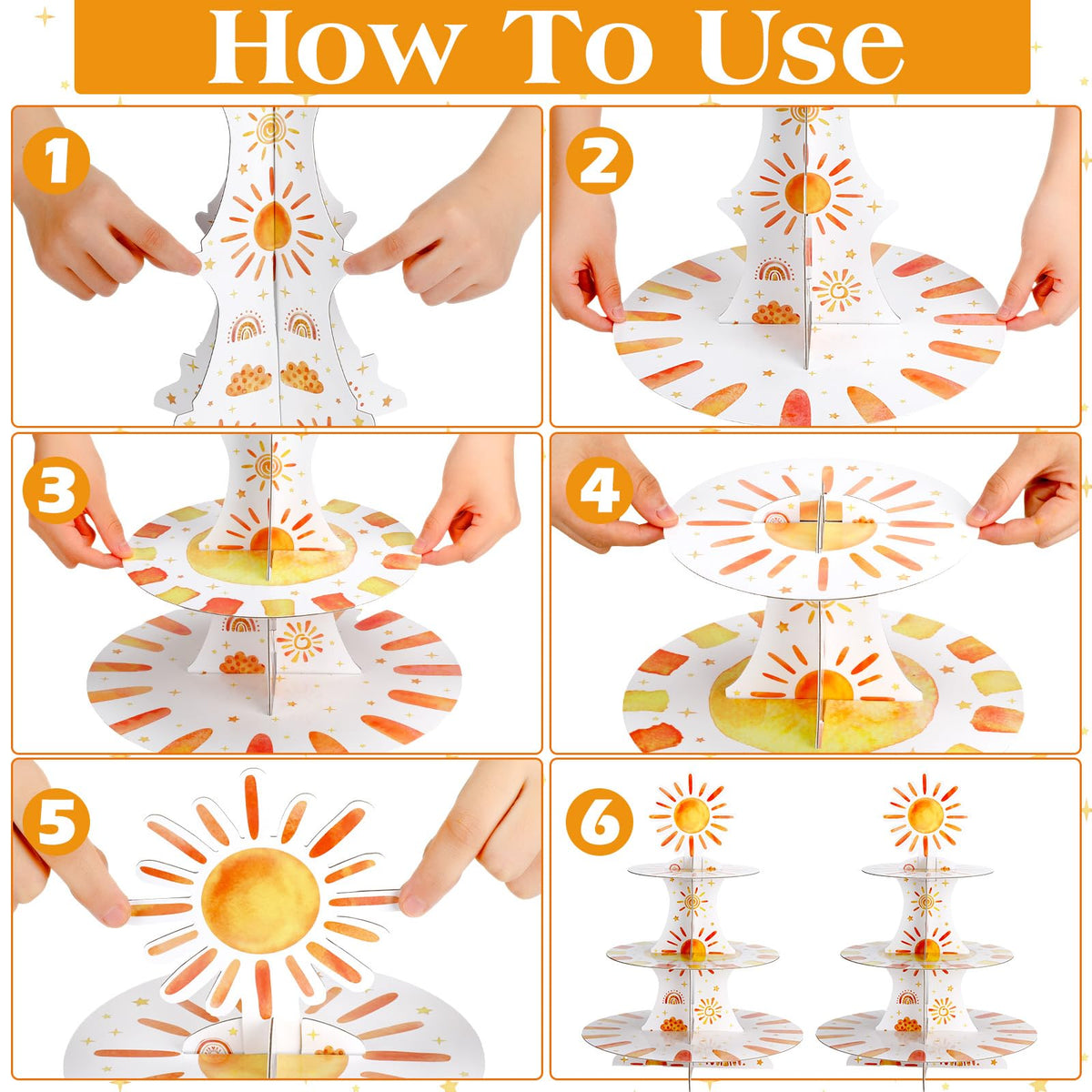 How To Use

1

2

3

4

5

6