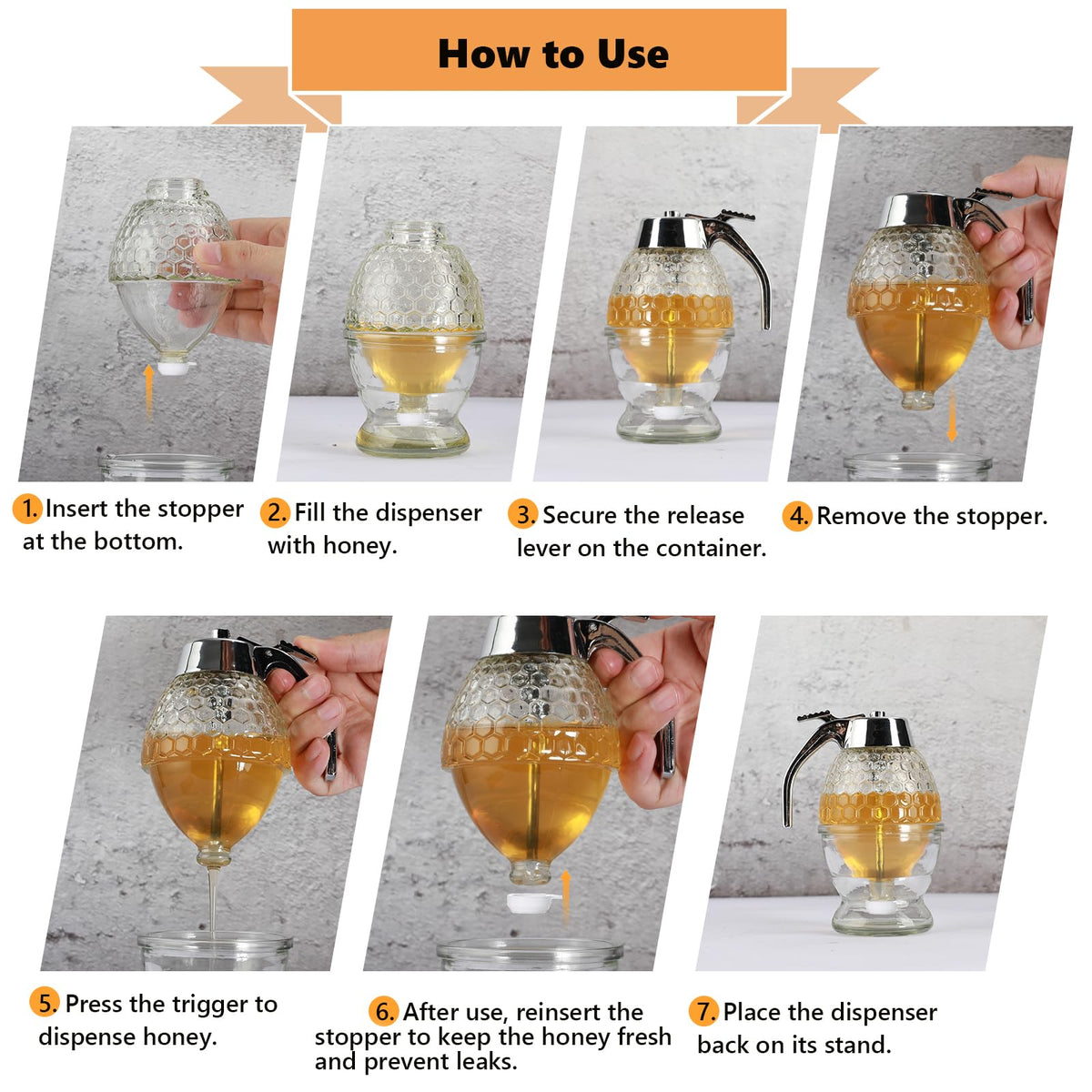 How to Use

1. Insert the stopper at the bottom.

2. Fill the dispenser with honey.

3. Secure the release lever on the container.

4. Remove the stopper.

5. Press the trigger to dispense honey.

6. After use, reinsert the stopper to keep the honey fresh and prevent leaks.

7. Place the dispenser back on its stand.