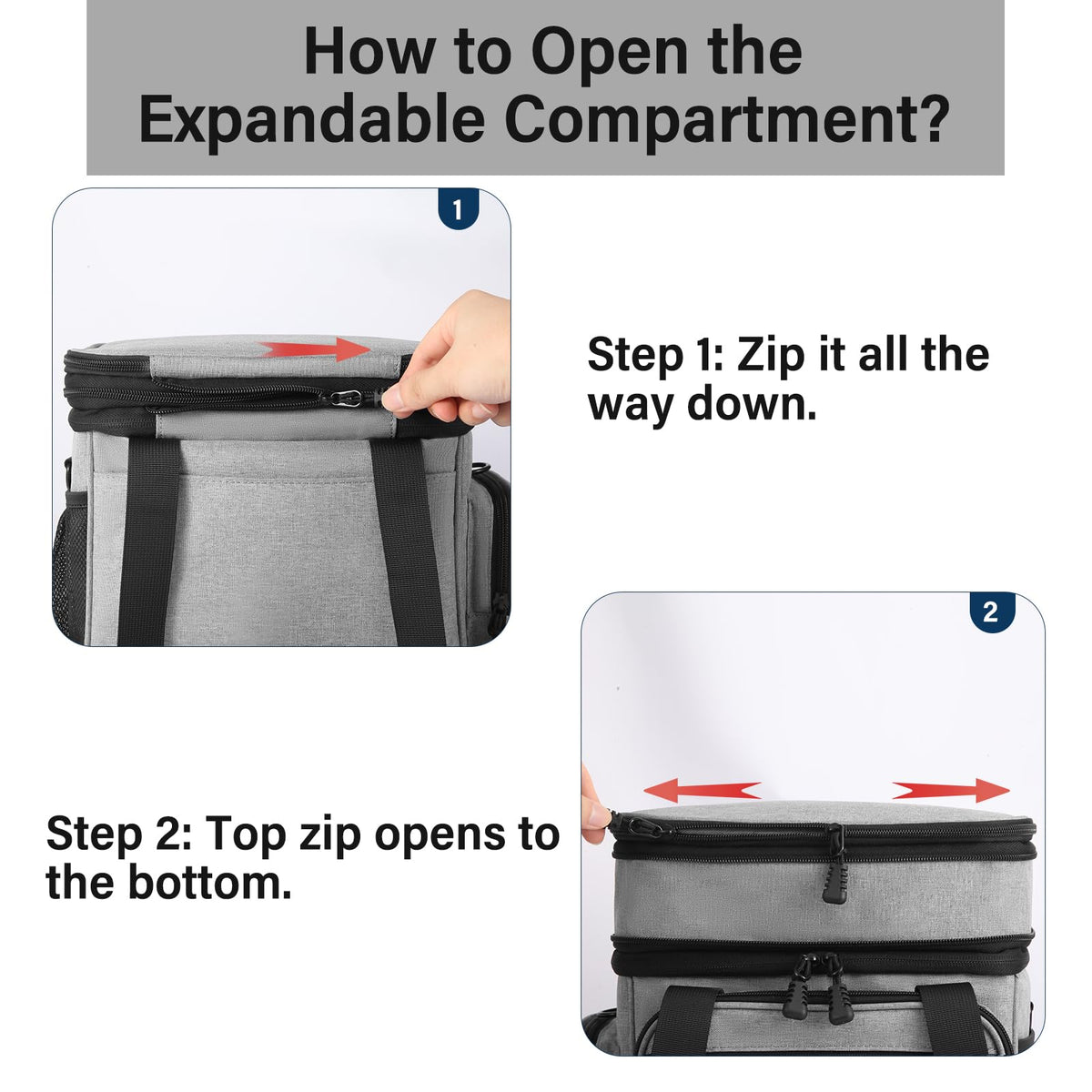 How to Open the Expandable Compartment?

1

Step 1: Zip it all the way down.

2

Step 2: Top zip opens to the bottom.