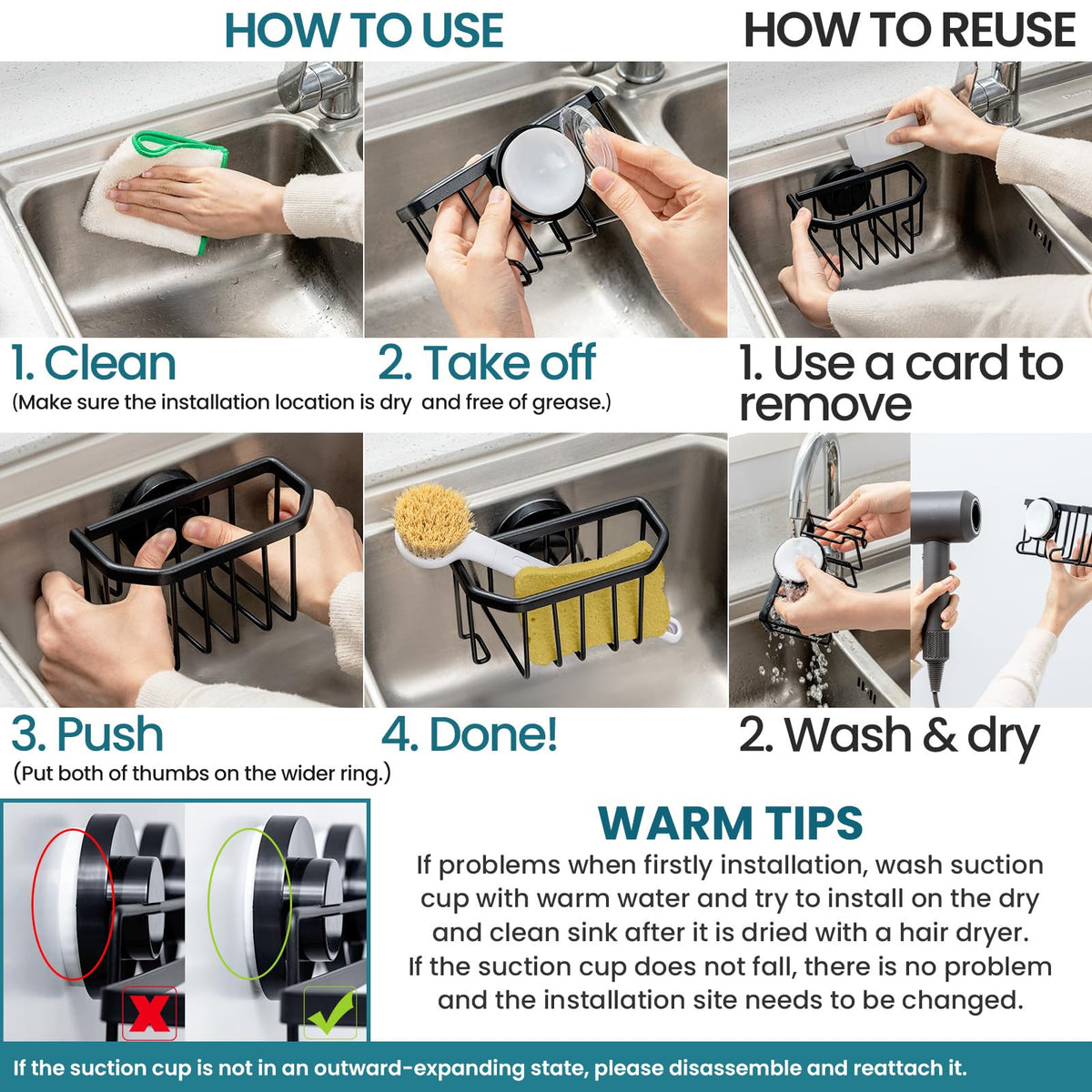 HOW TO USE

1. Clean
(Make sure the installation location is dry and free of grease.)

2. Take off

3. Push
(Put both of thumbs on the wider ring.)

4. Done!

HOW TO REUSE

1. Use a card to remove

2. Wash & dry

WARM TIPS
If problems when firstly installation, wash suction cup with warm water and try to install on the dry and clean sink after it is dried with a hair dryer.
If the suction cup does not fall, there is no problem and the installation site needs to be changed.

If the suction cup is not in an outward-expanding state, please disassemble and reattach it.