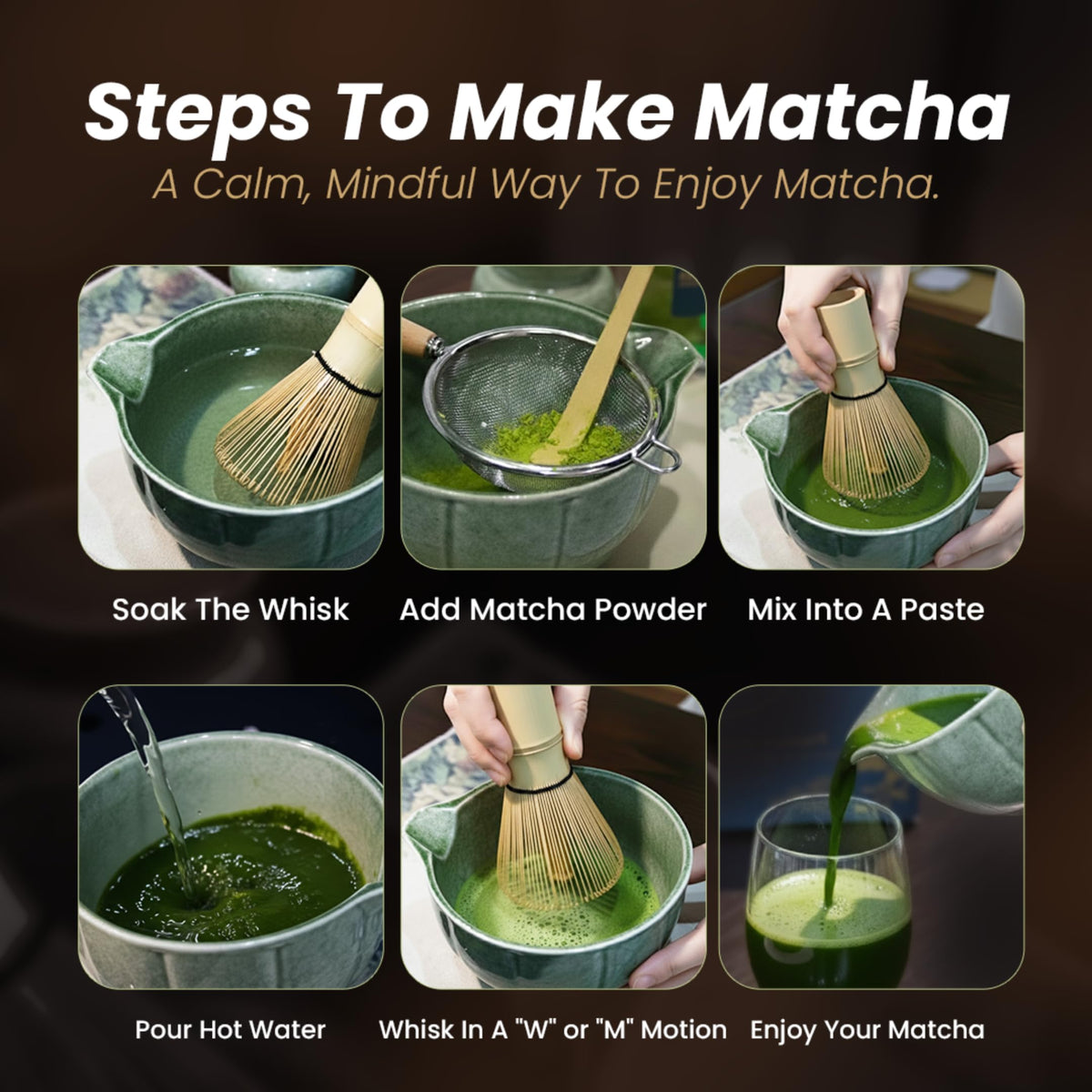 Steps To Make Matcha
A Calm, Mindful Way To Enjoy Matcha.

Soak The Whisk

Add Matcha Powder

Mix Into A Paste

Pour Hot Water

Whisk In A "W" or "M" Motion

Enjoy Your Matcha