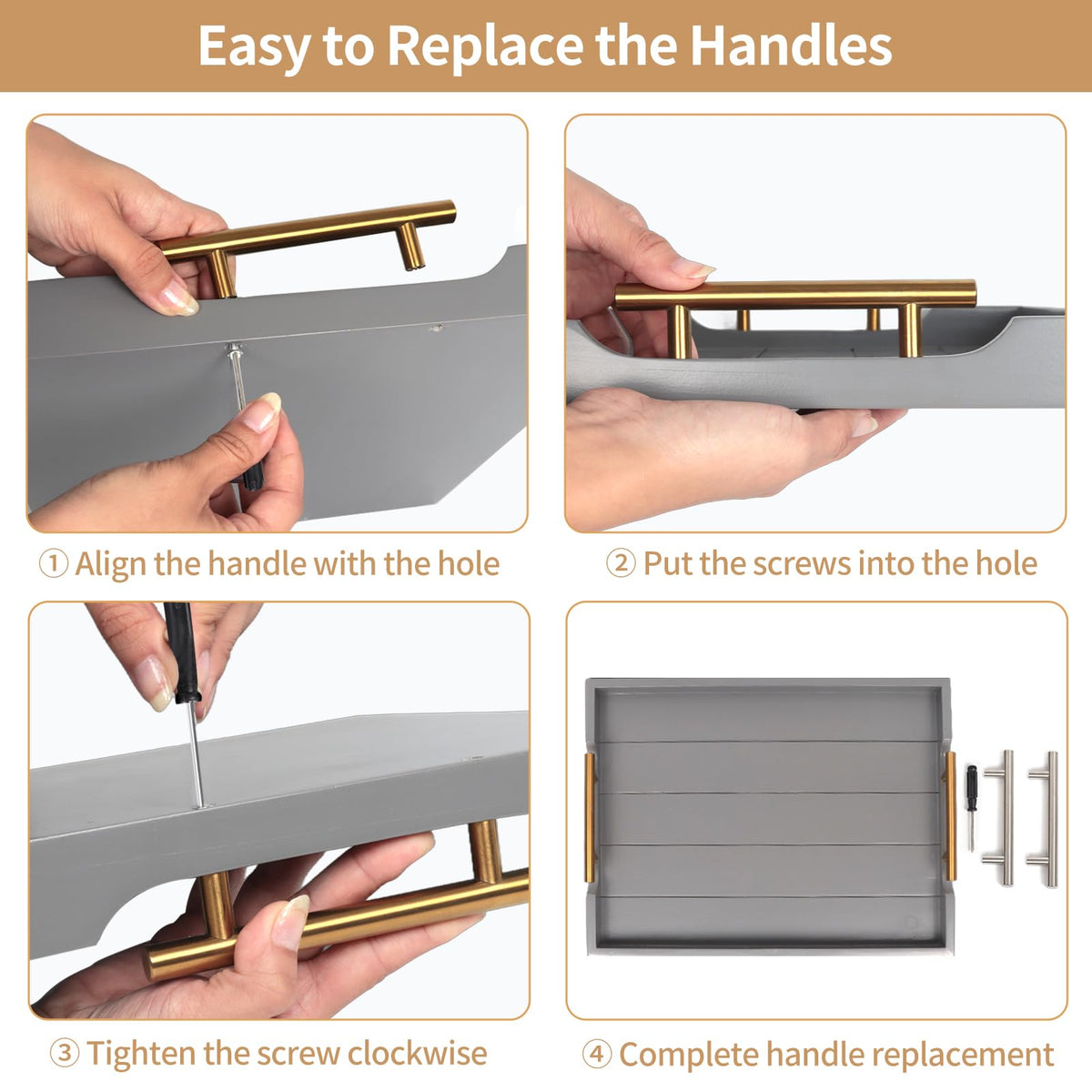 Easy to Replace the Handles

① Align the handle with the hole

② Put the screws into the hole

③ Tighten the screw clockwise

④ Complete handle replacement