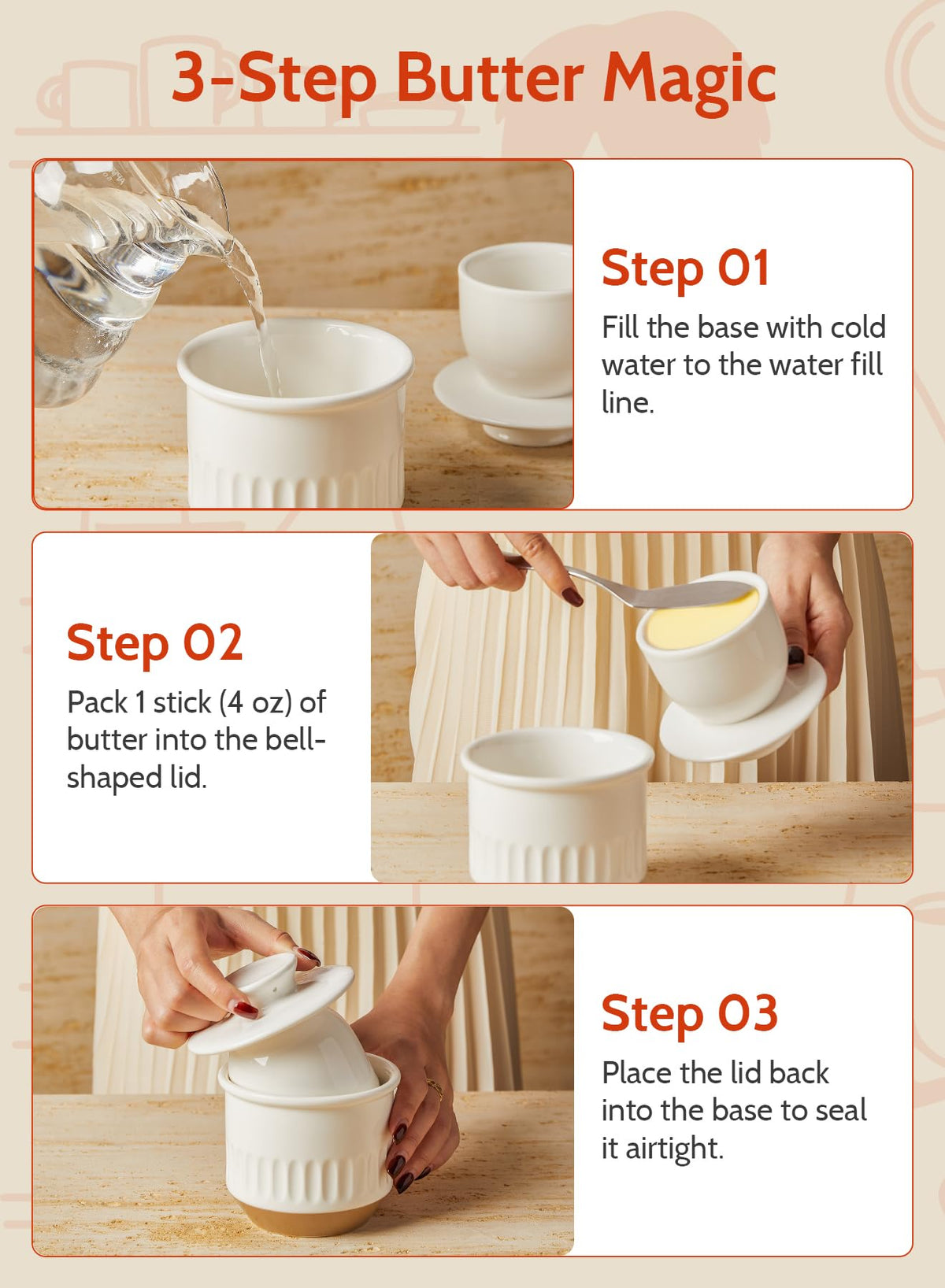 3-Step Butter Magic

Step 01

Fill the base with cold water to the water fill line.

Step 02

Pack 1 stick (4 oz) of butter into the bell-shaped lid.

Step 03

Place the lid back into the base to seal it airtight.