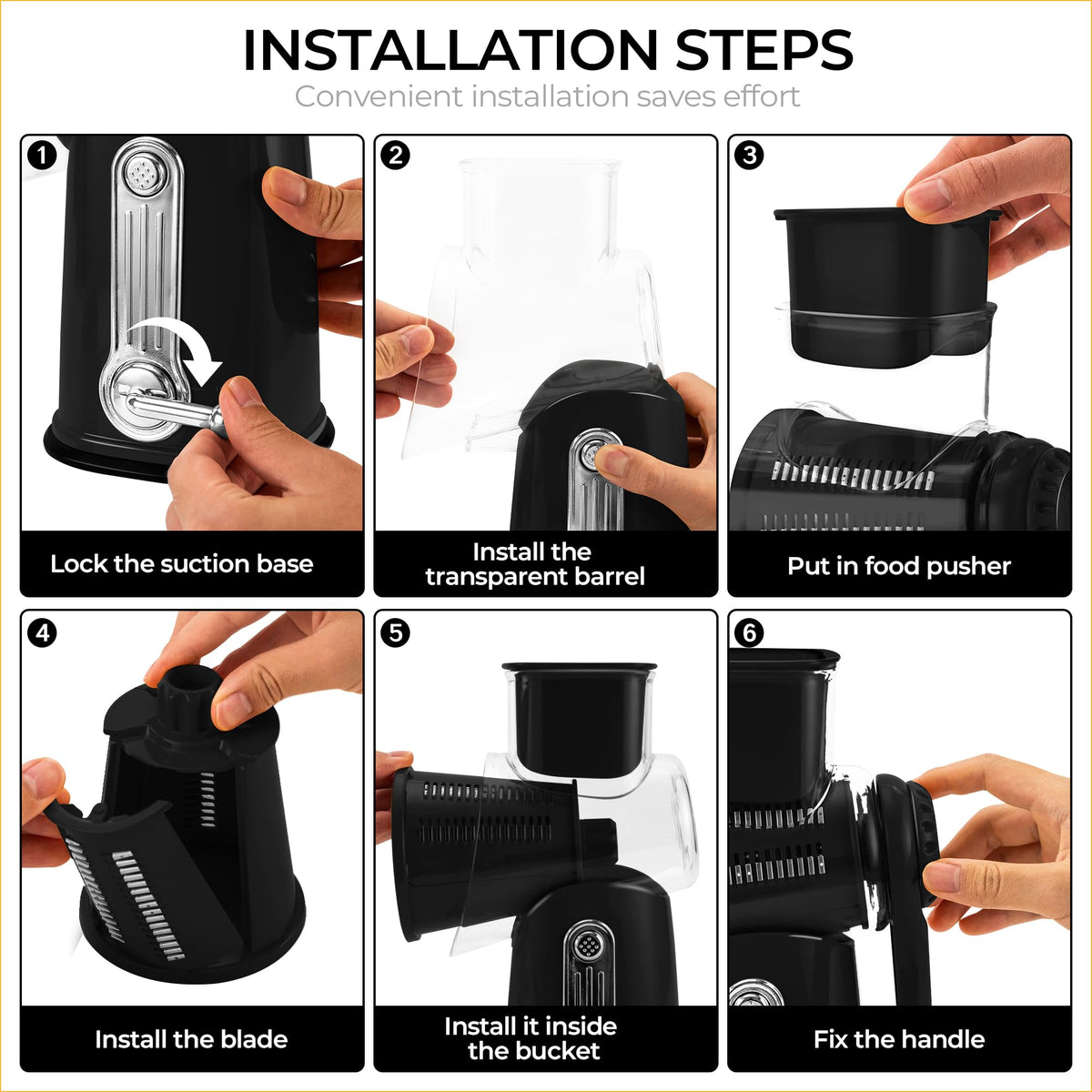 INSTALLATION STEPS
Convenient installation saves effort

1
Lock the suction base

2
Install the transparent barrel

3
Put in food pusher

4
Install the blade

5
Install it inside the bucket

6
Fix the handle