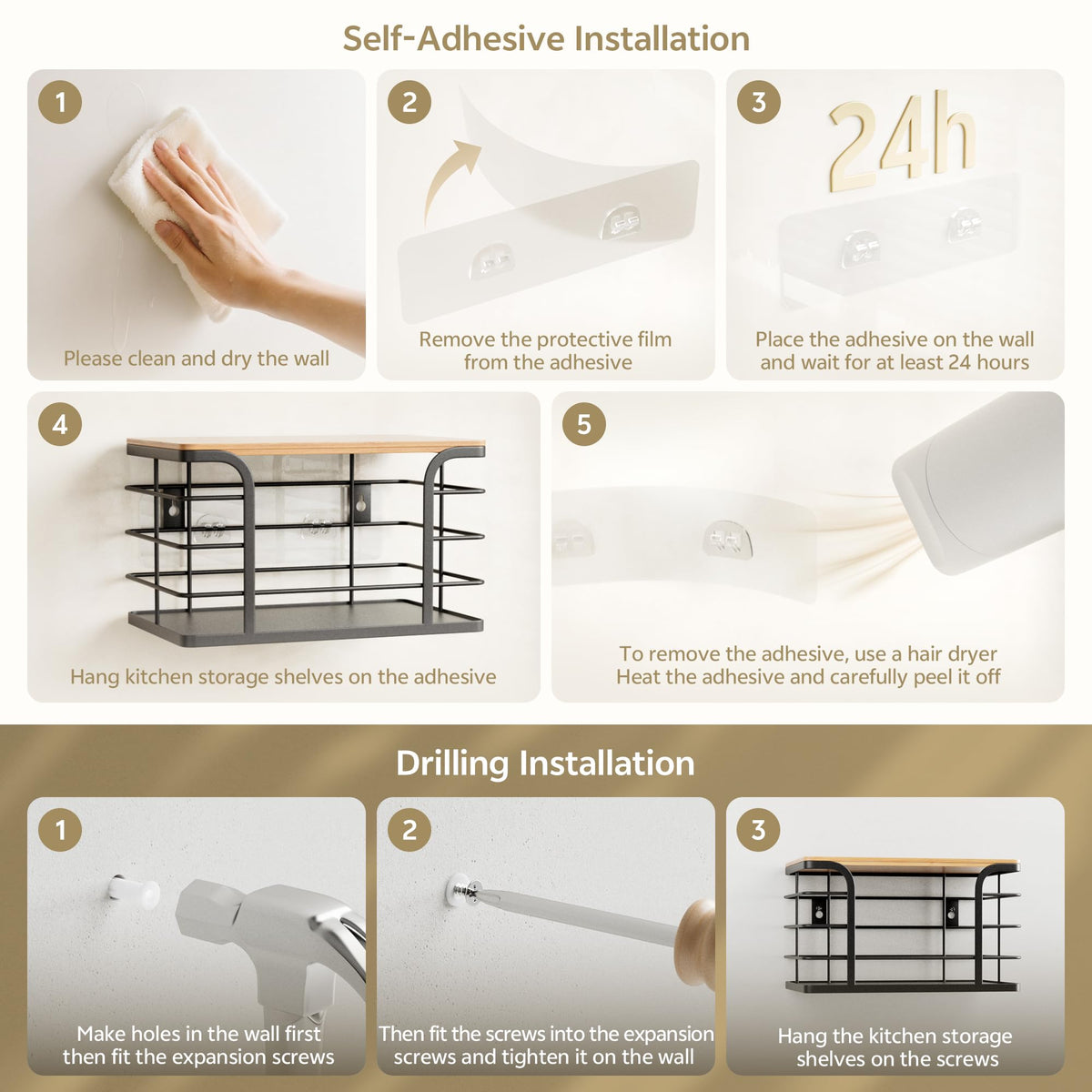 Self-Adhesive Installation

1
Please clean and dry the wall

2
Remove the protective film from the adhesive

3
24h
Place the adhesive on the wall and wait for at least 24 hours

4
Hang kitchen storage shelves on the adhesive

5
To remove the adhesive, use a hair dryer
Heat the adhesive and carefully peel it off

Drilling Installation

1
Make holes in the wall first then fit the expansion screws

2
Then fit the screws into the expansion screws and tighten it on the wall

3
Hang the kitchen storage shelves on the screws