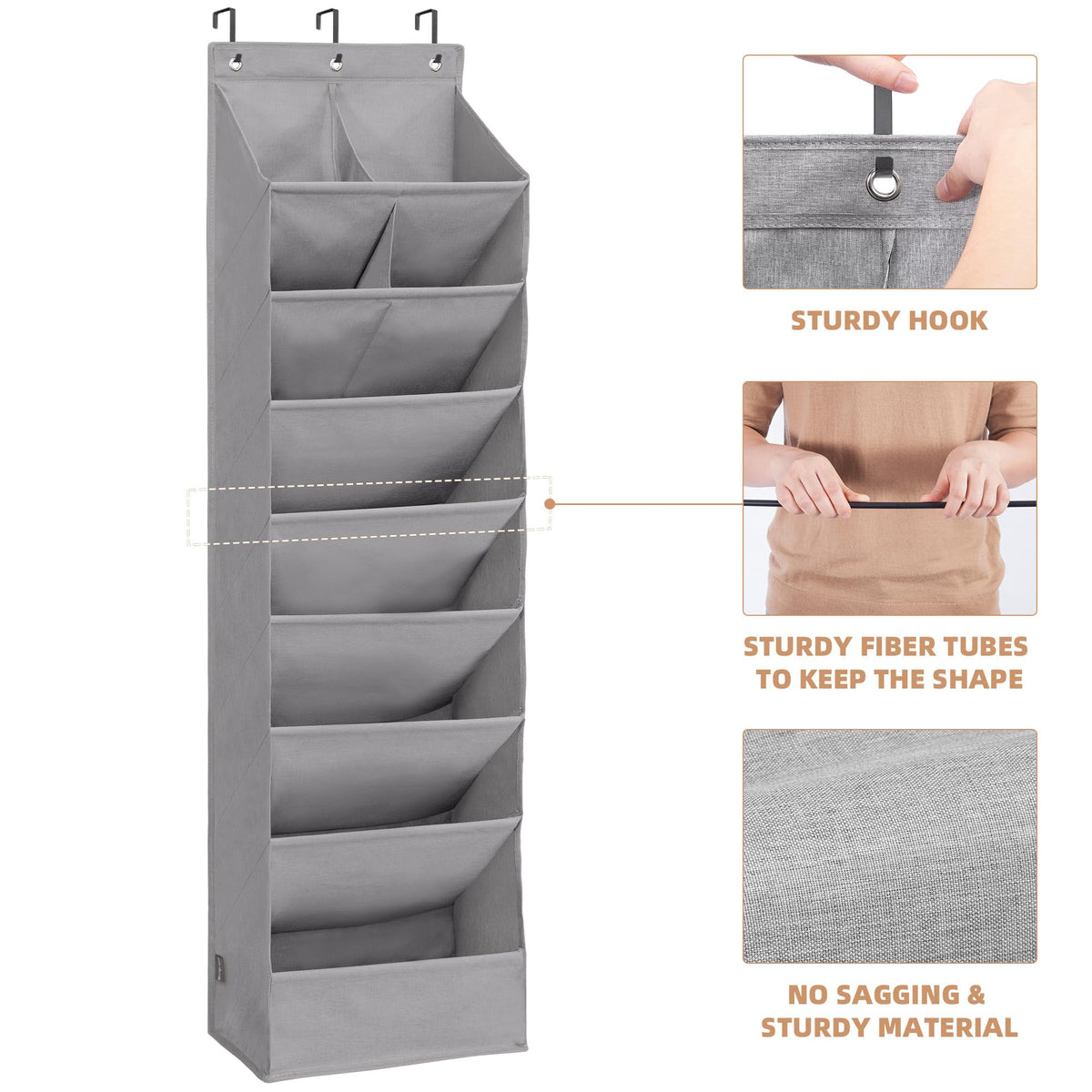 STURDY HOOK

STURDY FIBER TUBES TO KEEP THE SHAPE

NO SAGGING & STURDY MATERIAL