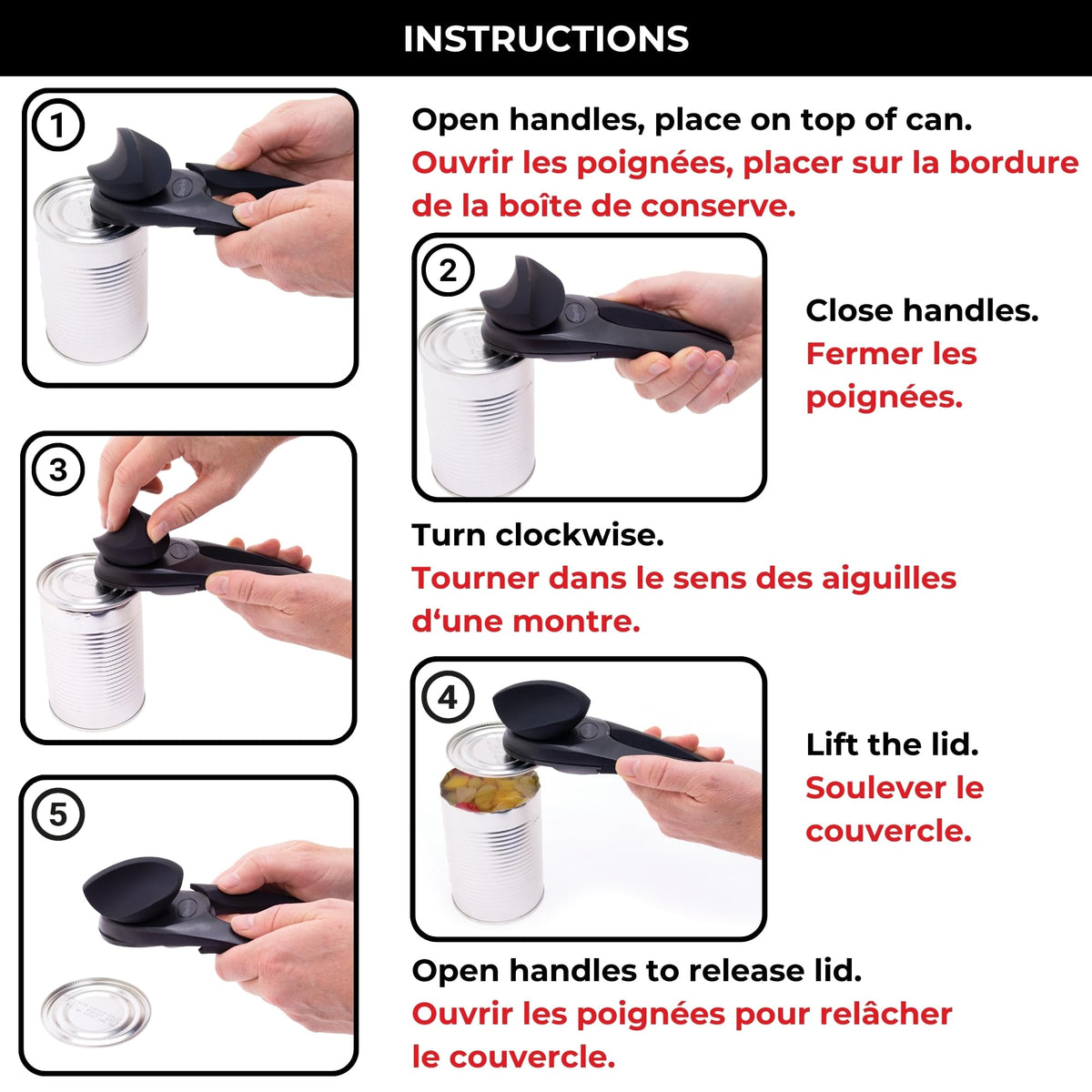 INSTRUCTIONS

1

Open handles, place on top of can.
Ouvrir les poignées, placer sur la bordure de la boîte de conserve.

2

Close handles.
Fermer les poignées.

3

Turn clockwise.
Tourner dans le sens des aiguilles d'une montre.

4

Lift the lid.
Soulever le couvercle.

5

Open handles to release lid.
Ouvrir les poignées pour relâcher le couvercle.