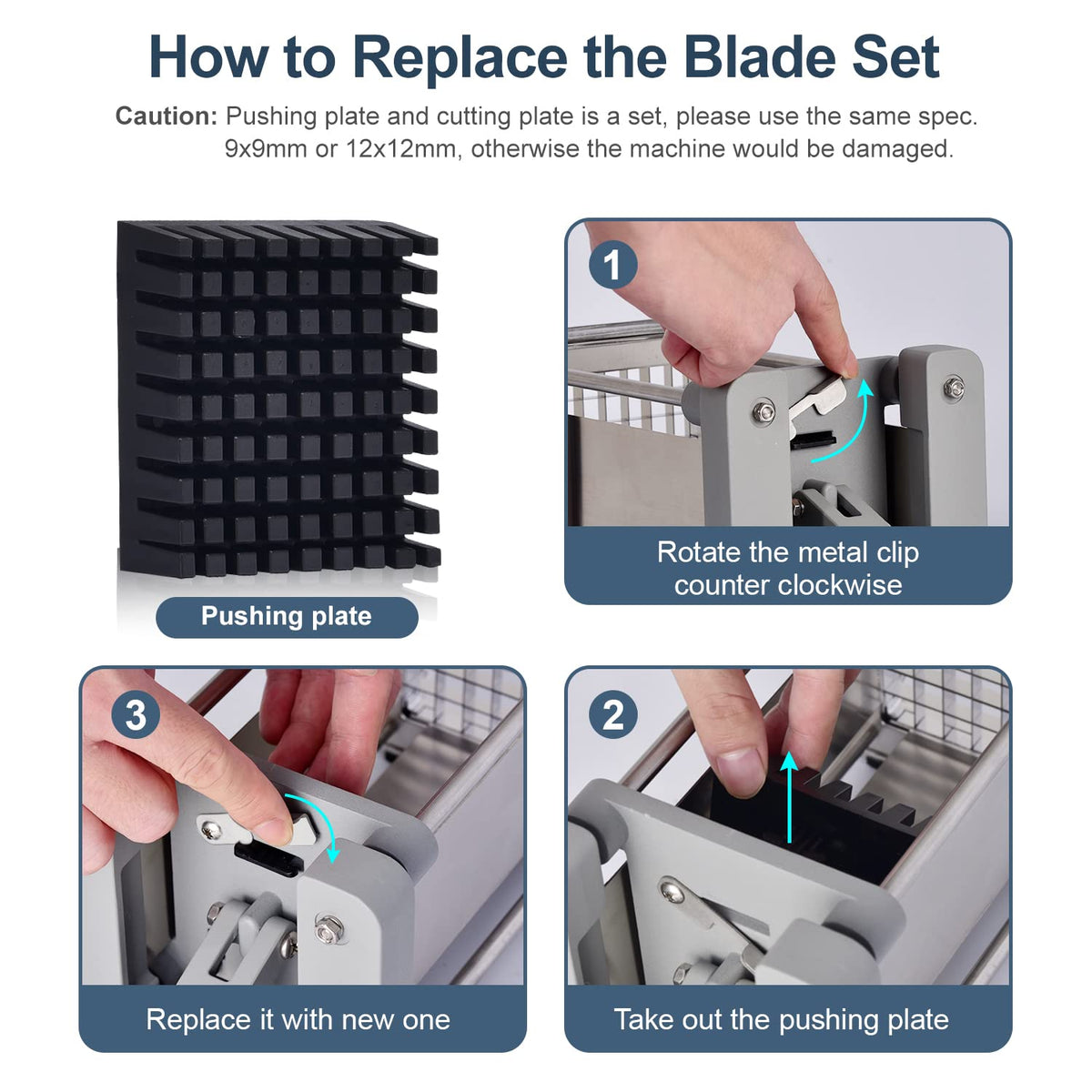 How to Replace the Blade Set

Caution: Pushing plate and cutting plate is a set, please use the same spec. 9x9mm or 12x12mm, otherwise the machine would be damaged.

Pushing plate

1

Rotate the metal clip counter clockwise

3

Replace it with new one

2

Take out the pushing plate