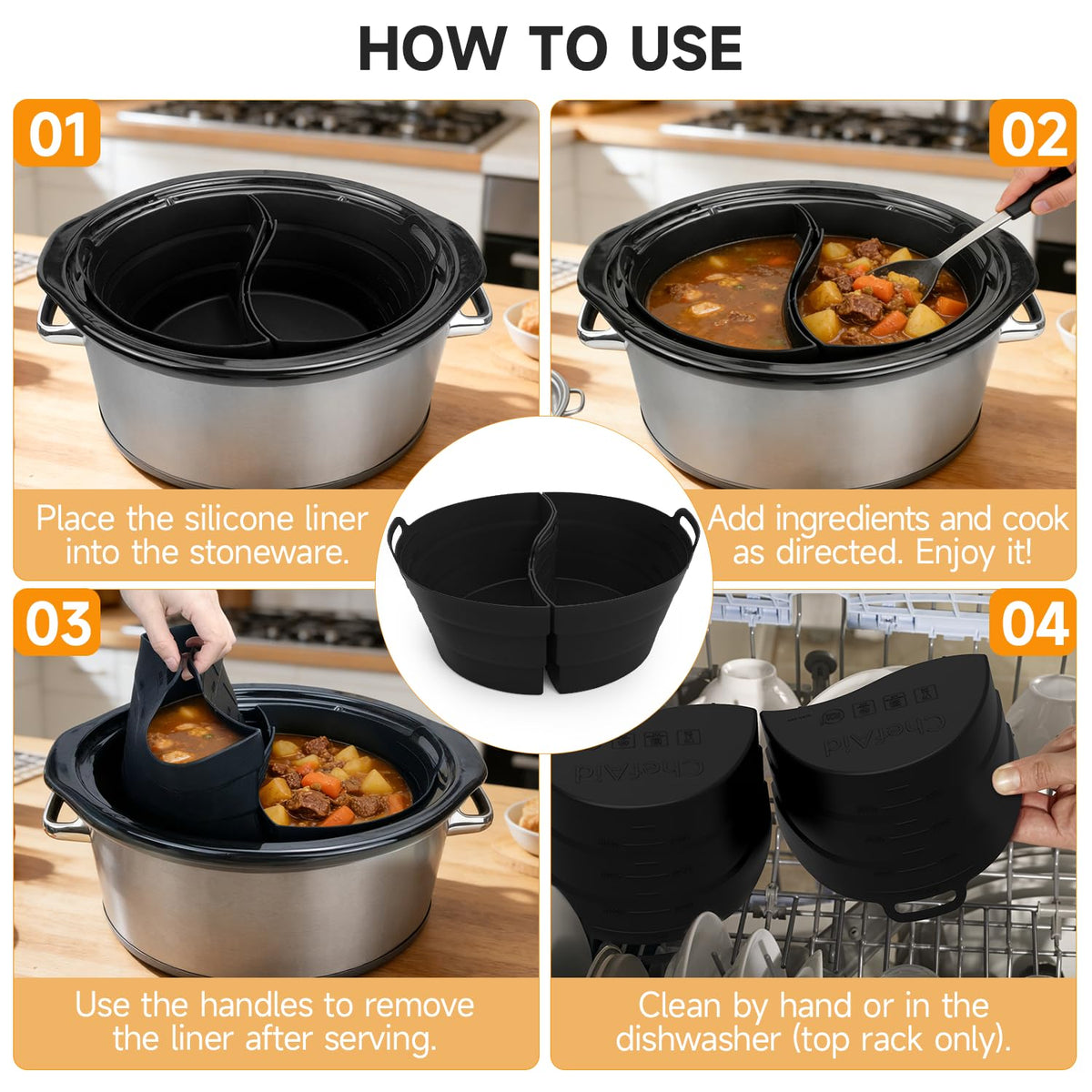 HOW TO USE

01

Place the silicone liner into the stoneware.

02

Add ingredients and cook as directed. Enjoy it!

03

Use the handles to remove the liner after serving.

04

ChefAid

ChefAid

Clean by hand or in the dishwasher (top rack only).