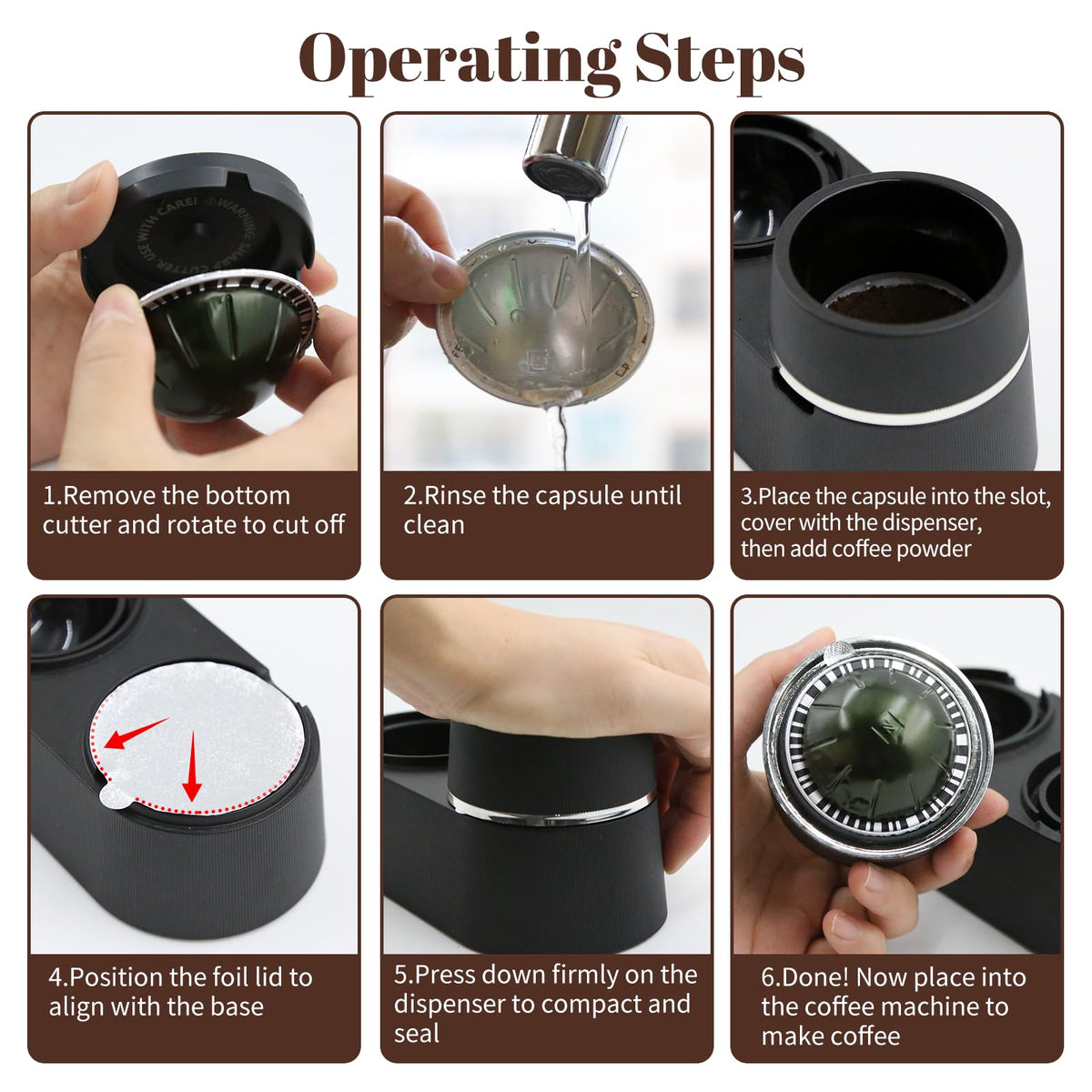 Operating Steps

USE WITH CARE! ⚠WARNING: SHARP CUTTER

1.Remove the bottom cutter and rotate to cut off

2.Rinse the capsule until clean

3.Place the capsule into the slot, cover with the dispenser, then add coffee powder

4.Position the foil lid to align with the base

5.Press down firmly on the dispenser to compact and seal

6.Done! Now place into the coffee machine to make coffee