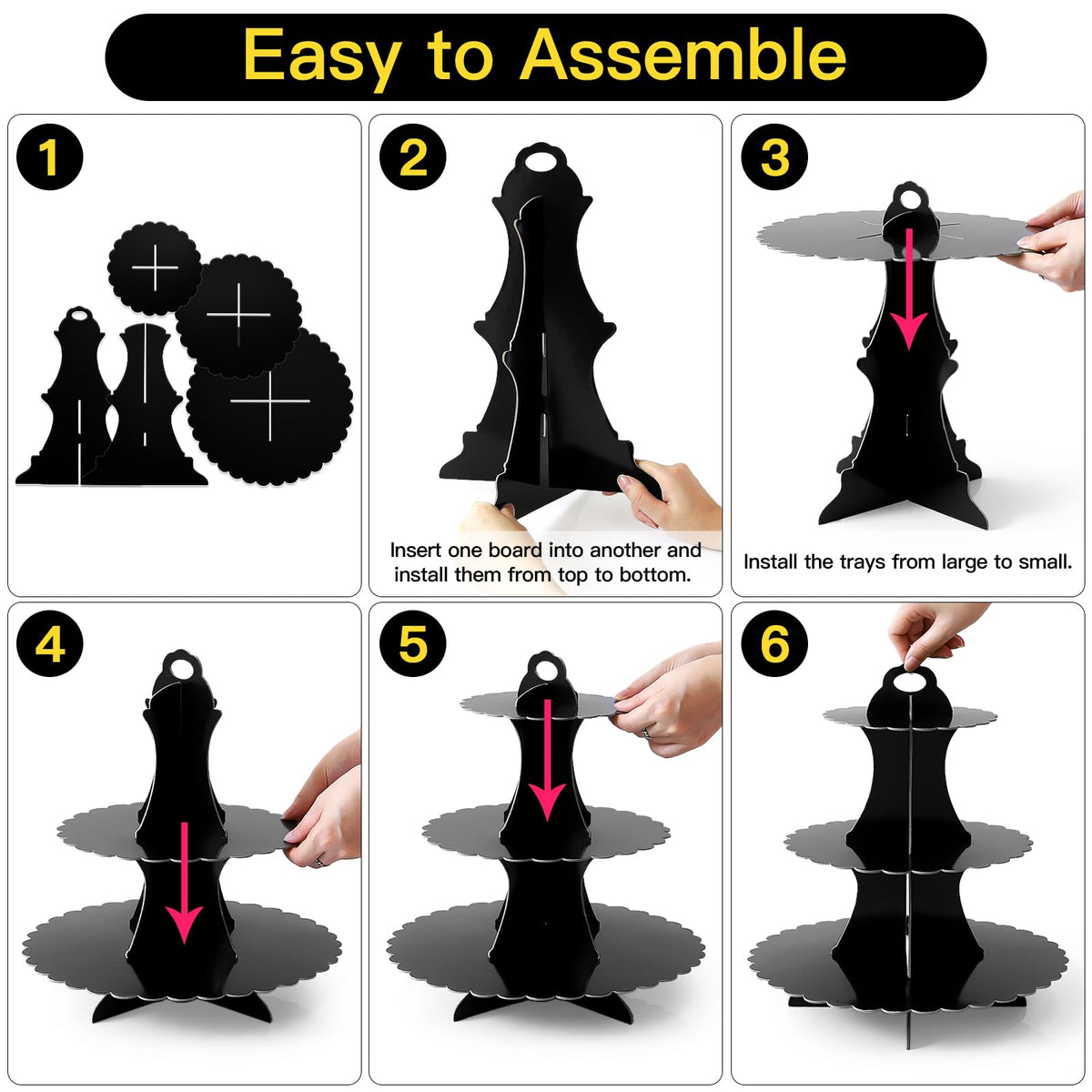 Easy to Assemble

1

2

Insert one board into another and install them from top to bottom.

3

Install the trays from large to small.

4

5

6