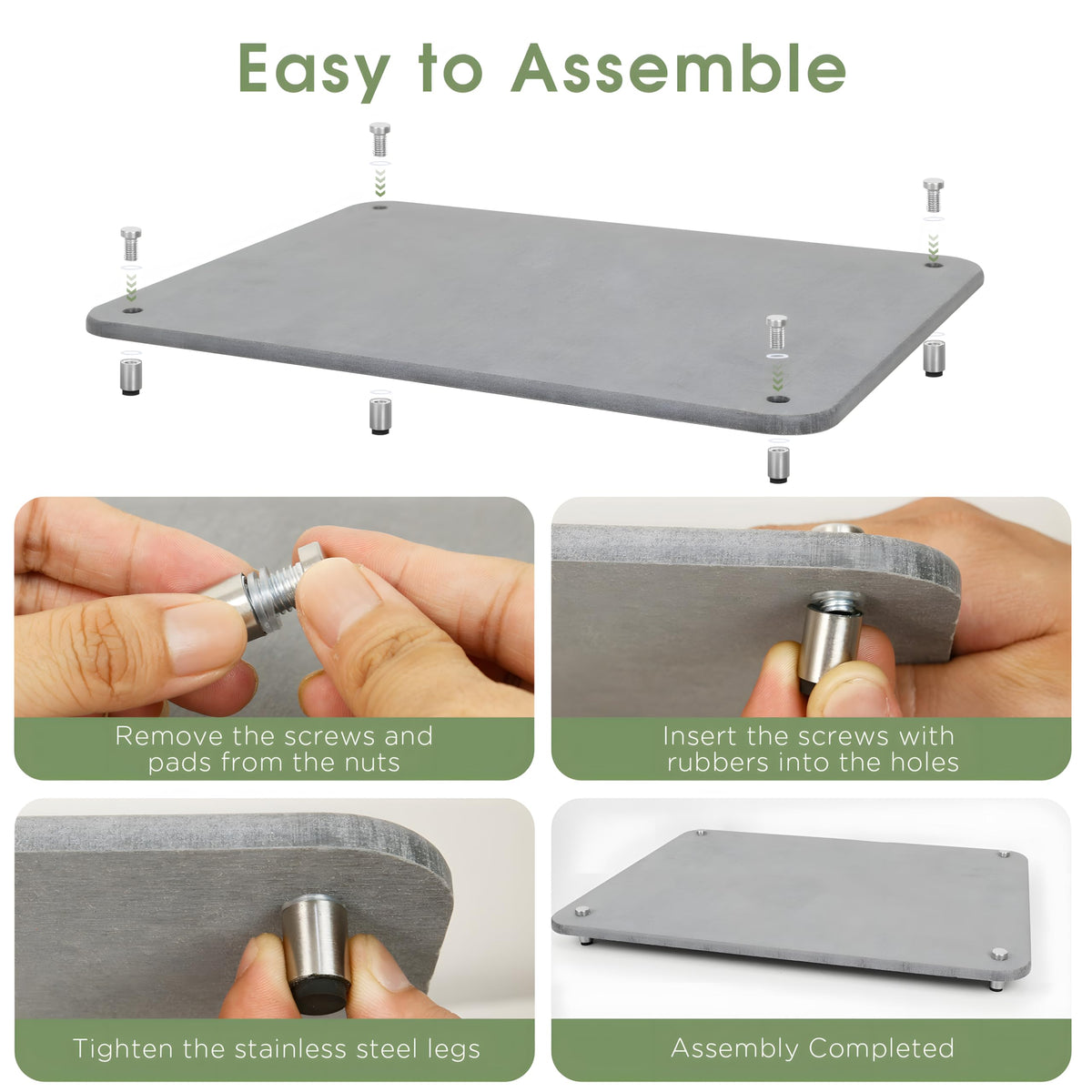 Easy to Assemble

Remove the screws and pads from the nuts

Insert the screws with rubbers into the holes

Tighten the stainless steel legs

Assembly Completed