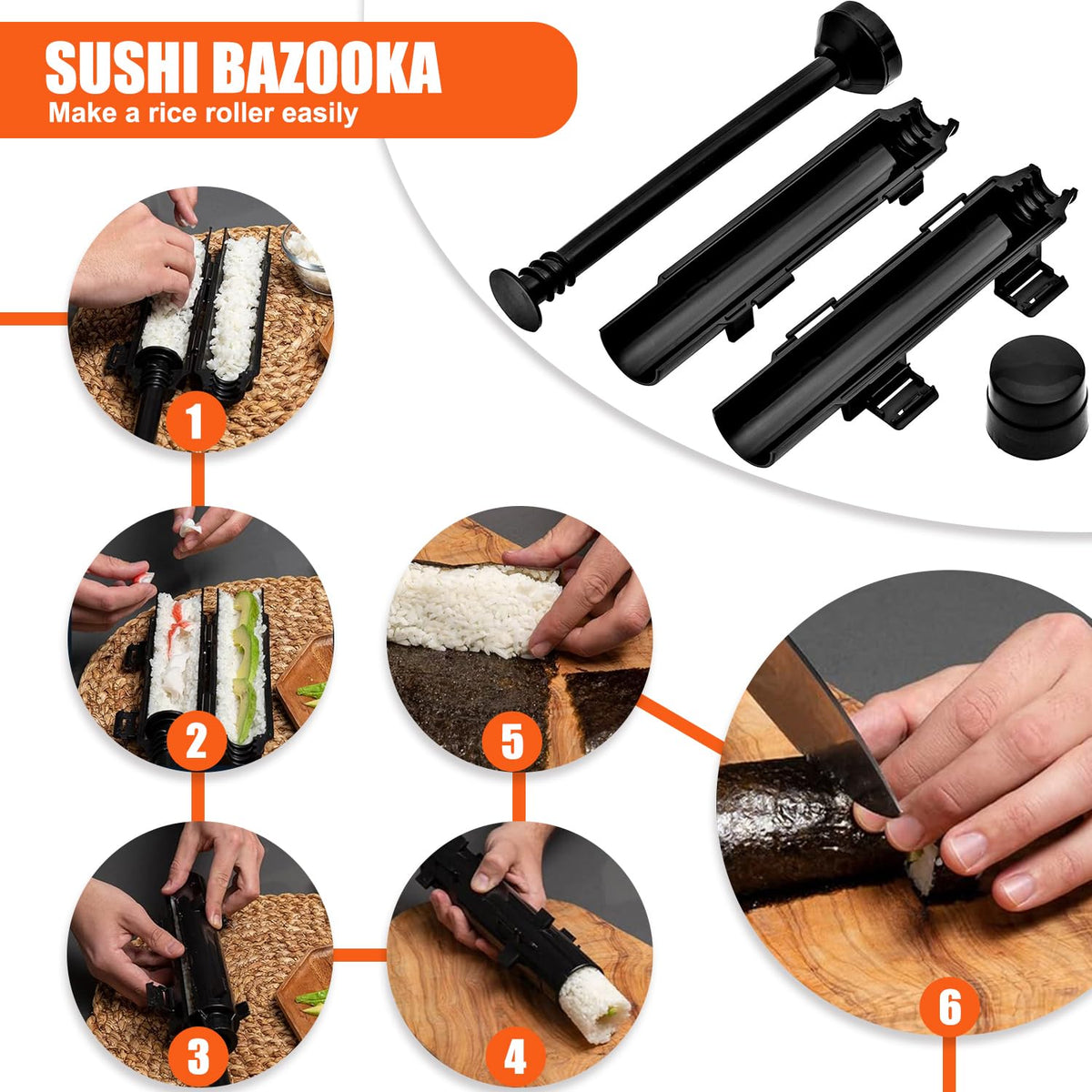 SUSHI BAZOOKA
Make a rice roller easily

1
2
3
4
5
6