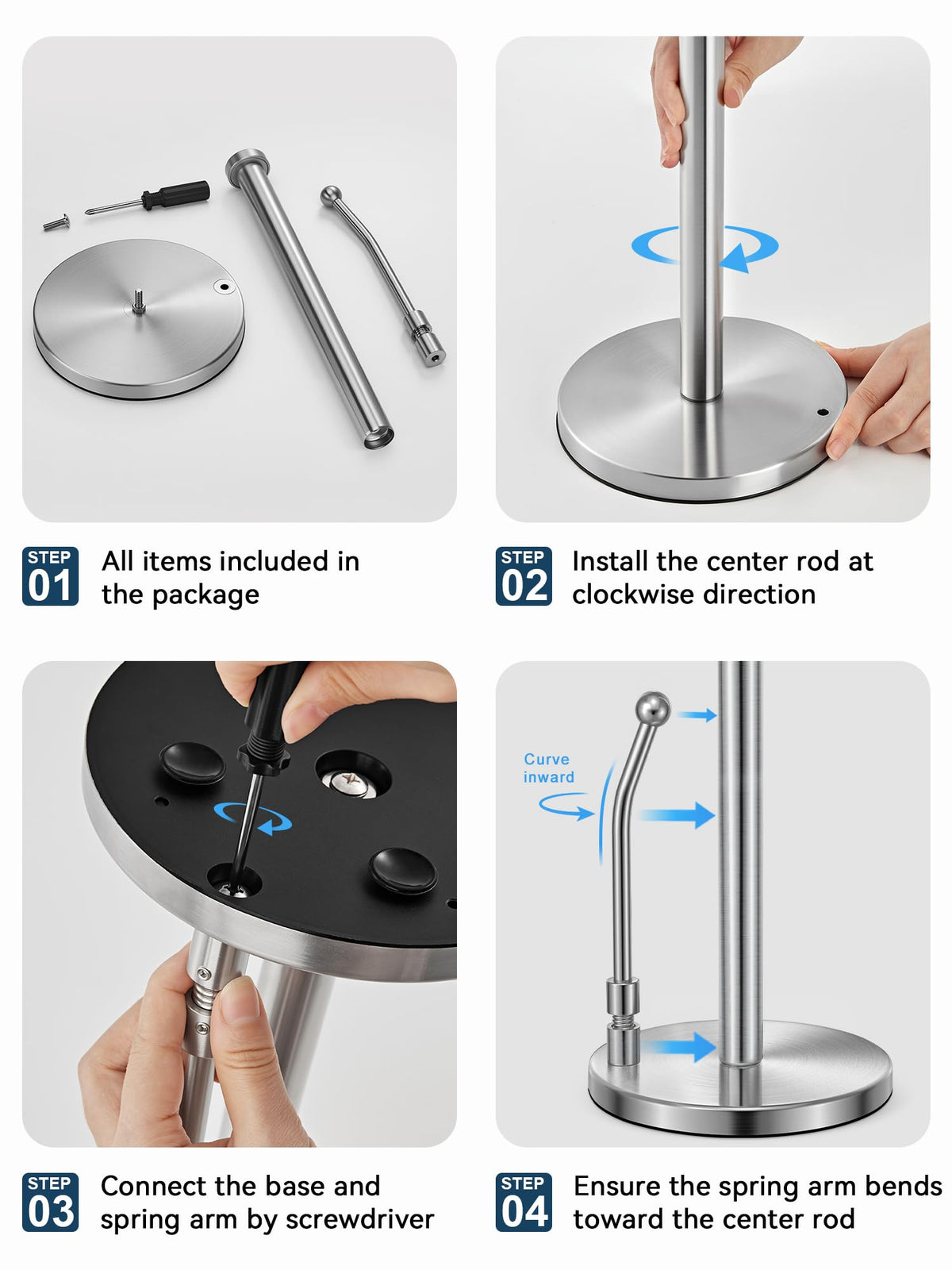 STEP 01 All items included in the package

STEP 02 Install the center rod at clockwise direction

Curve inward

STEP 03 Connect the base and spring arm by screwdriver

STEP 04 Ensure the spring arm bends toward the center rod