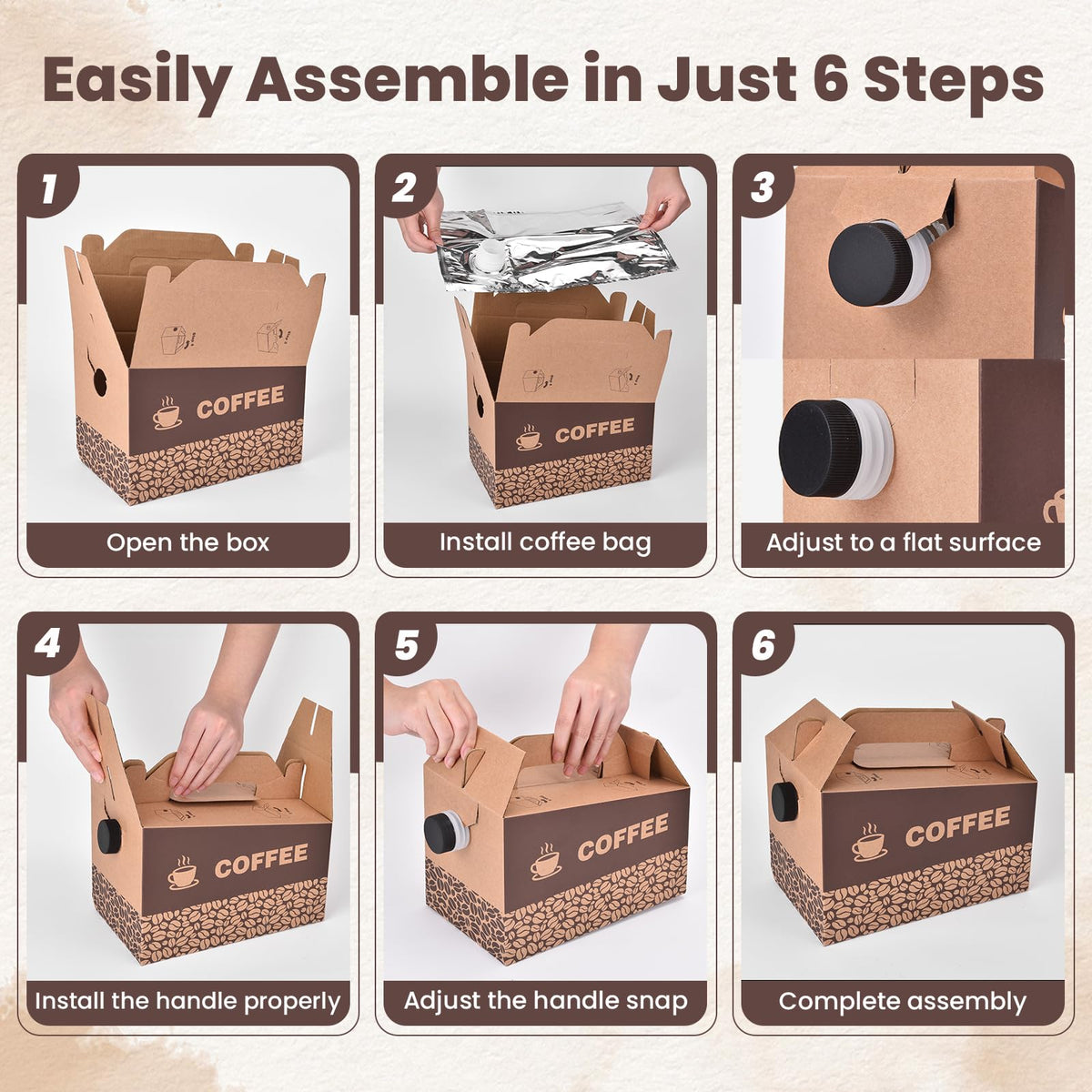 Easily Assemble in Just 6 Steps

1

COFFEE

Open the box

2

COFFEE

Install coffee bag

3

Adjust to a flat surface

4

COFFEE

Install the handle properly

5

COFFEE

Adjust the handle snap

6

COFFEE

Complete assembly