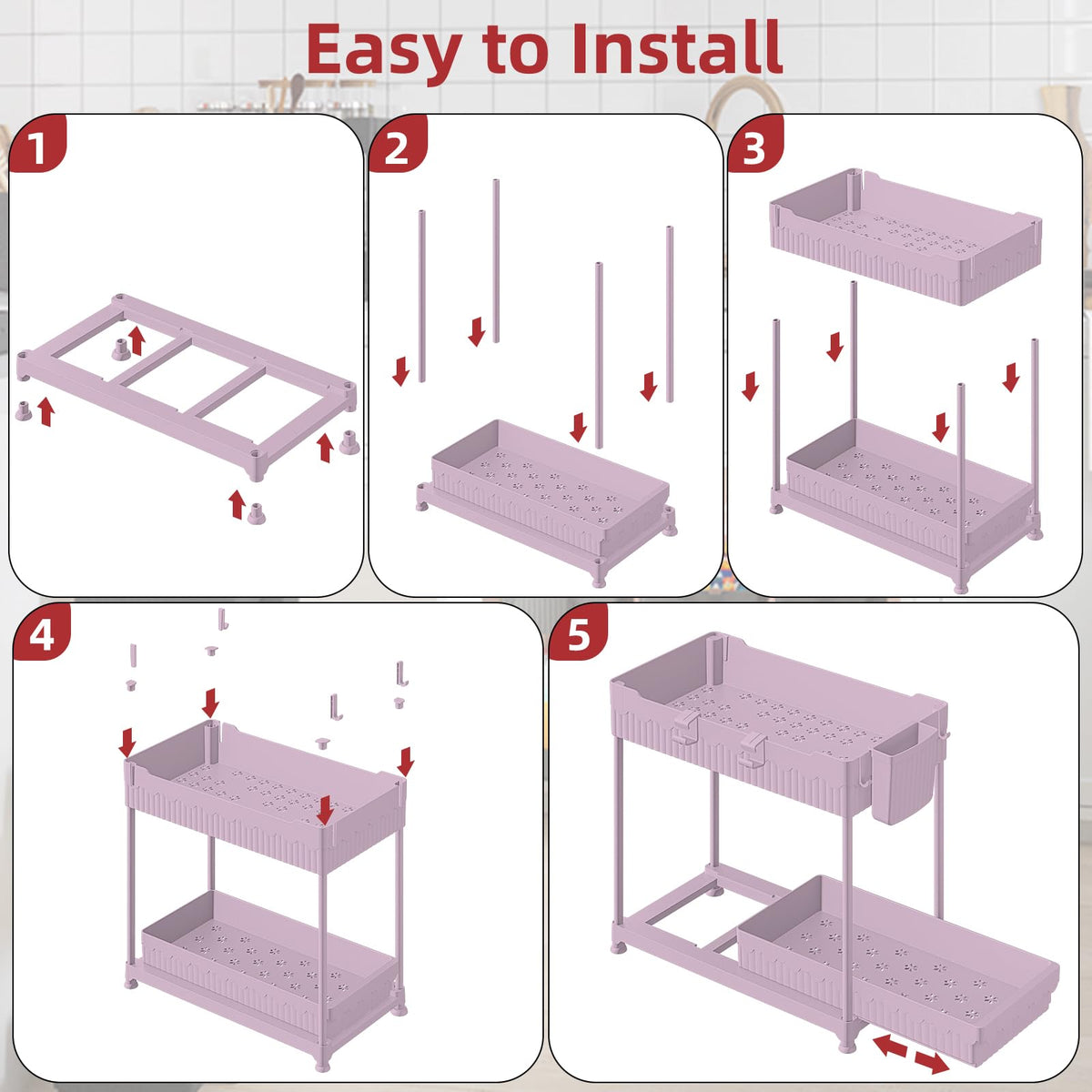 Easy to Install

1

2

3

4

5