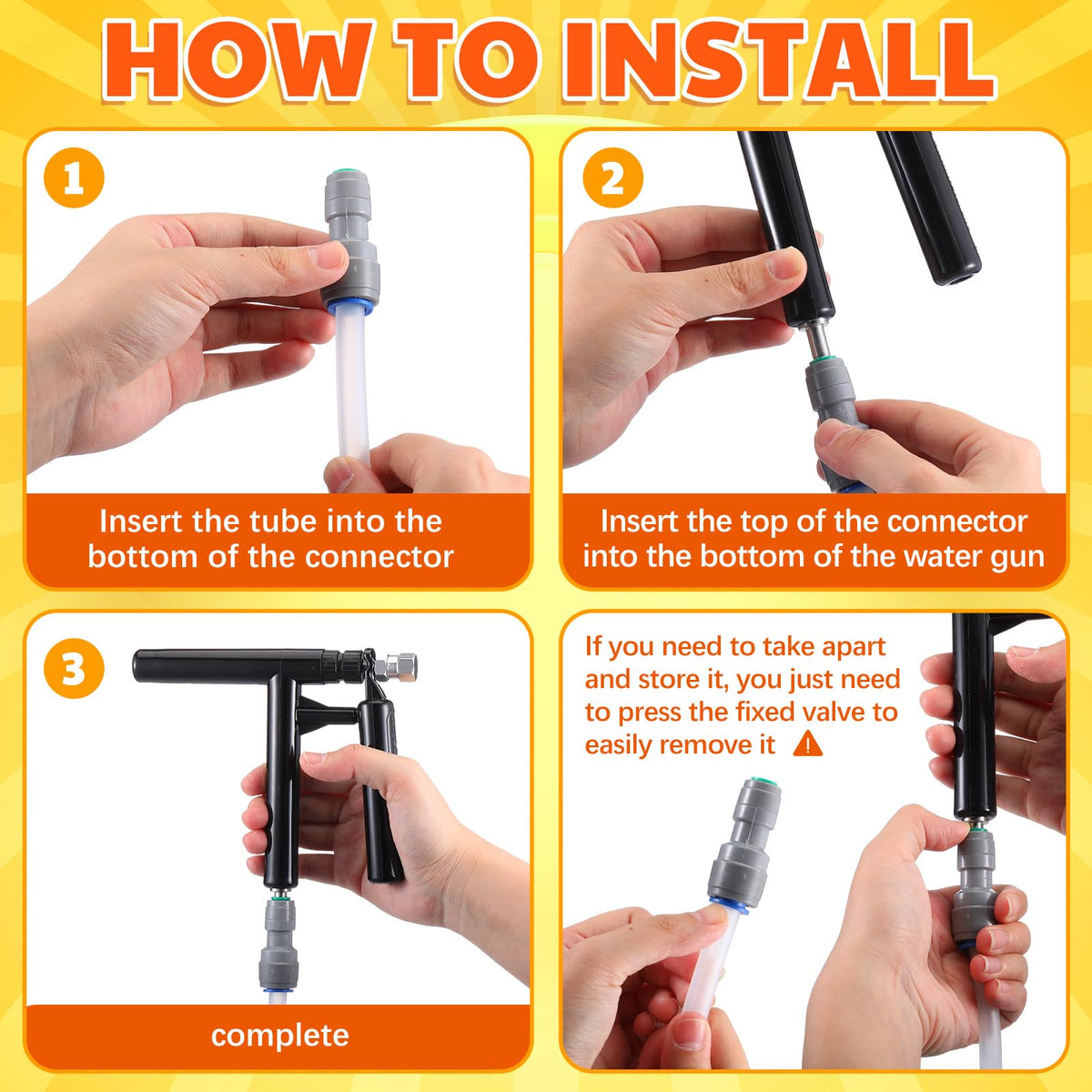 HOW TO INSTALL

1

Insert the tube into the bottom of the connector

2

Insert the top of the connector into the bottom of the water gun

3

complete

If you need to take apart and store it, you just need to press the fixed valve to easily remove it