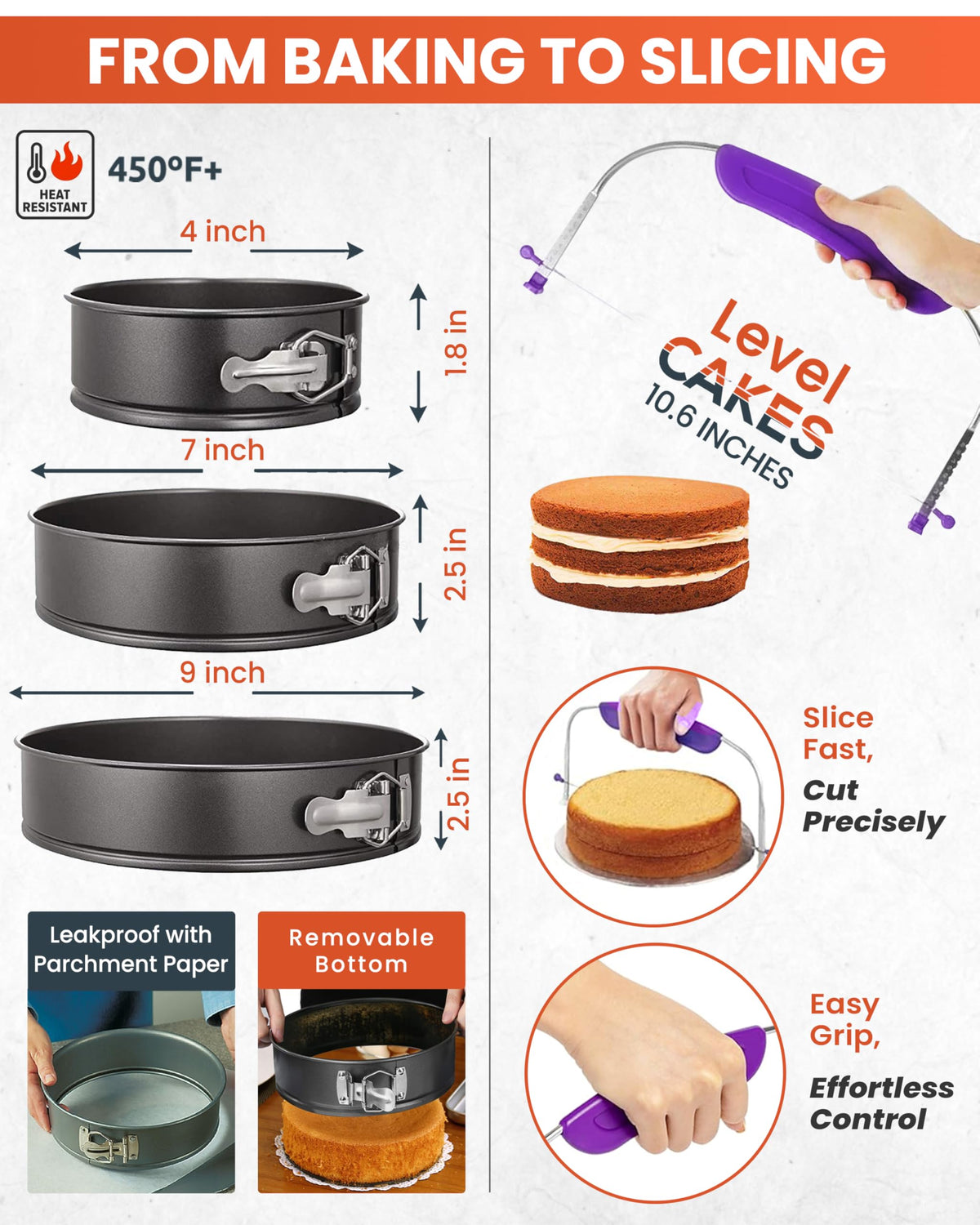 FROM BAKING TO SLICING

HEAT RESISTANT

450ºF+

4 inch

1.8 in

7 inch

2.5 in

9 inch

2.5 in

Leakproof with Parchment Paper

Removable Bottom

Level CAKES 10.6 INCHES

Slice Fast,

Cut Precisely

Easy Grip,

Effortless Control