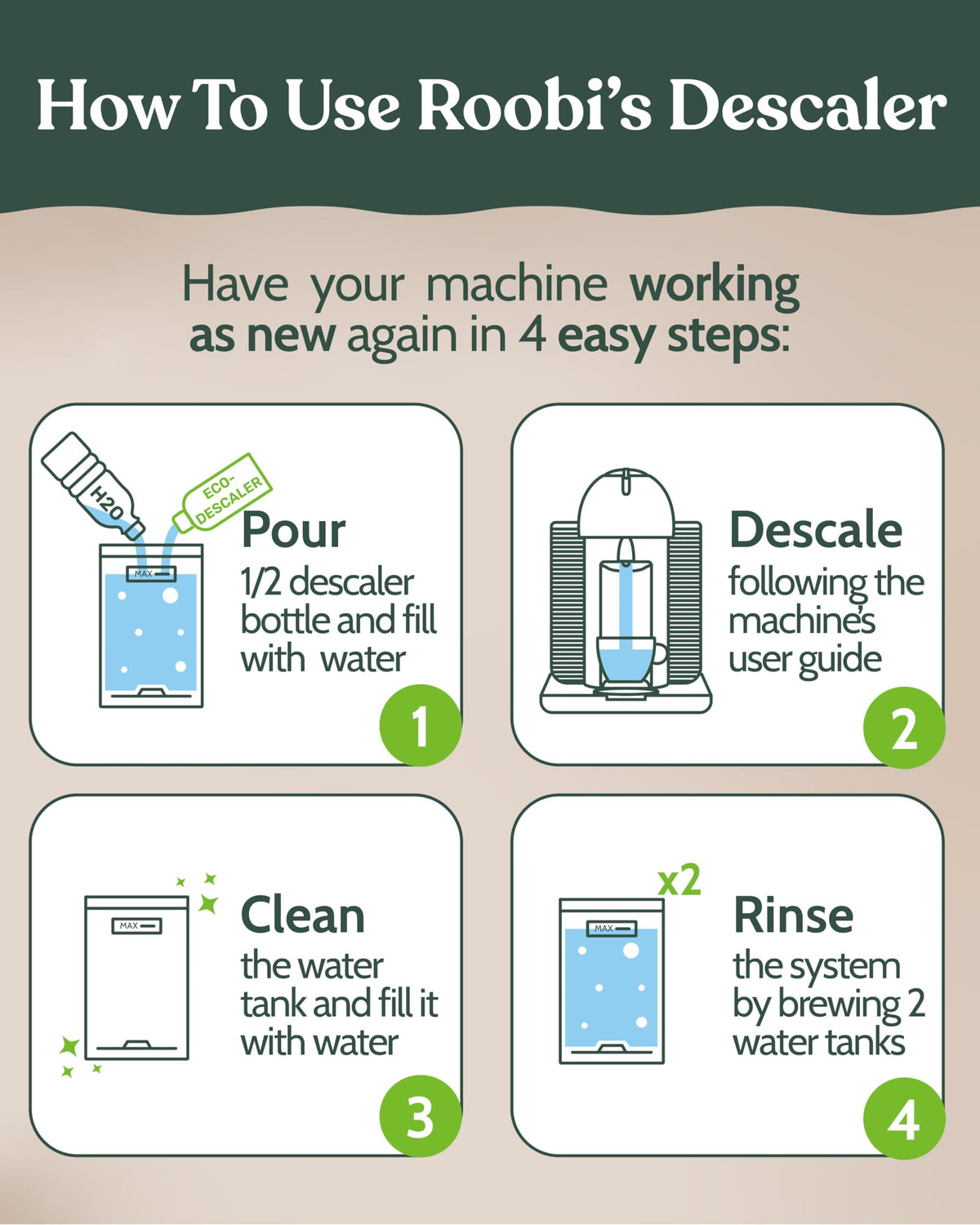 How To Use Roobi's Descaler

Have your machine working as new again in 4 easy steps:

H2O

ECO-DESCALER

MAX

Pour
1/2 descaler bottle and fill with water

1

Descale
following the machine's user guide

2

MAX

Clean
the water tank and fill it with water

3

x2

MAX

Rinse
the system by brewing 2 water tanks

4