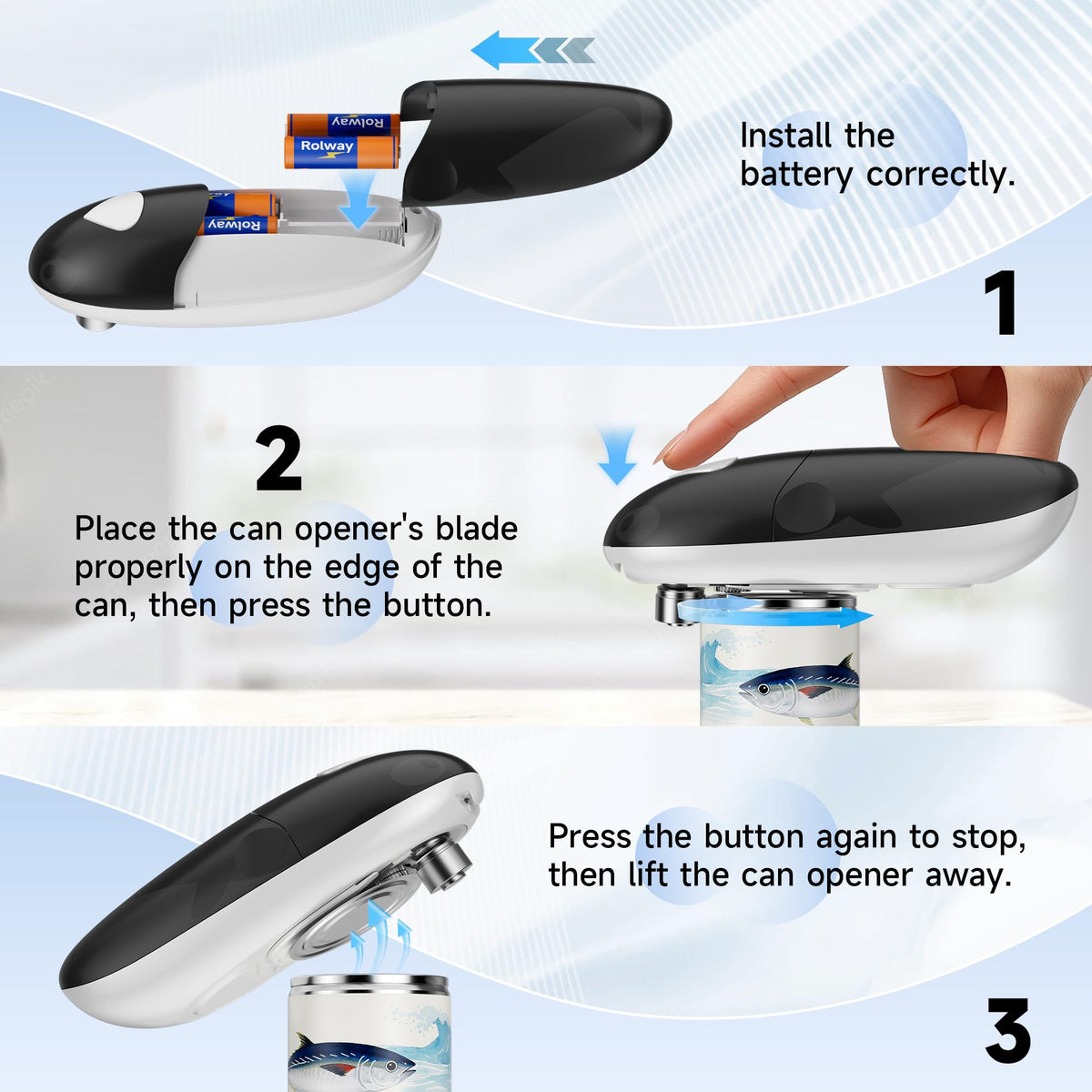 Rolway
Rolway
Rolway

Install the battery correctly.

1

2

Place the can opener's blade properly on the edge of the can, then press the button.

Press the button again to stop, then lift the can opener away.

3