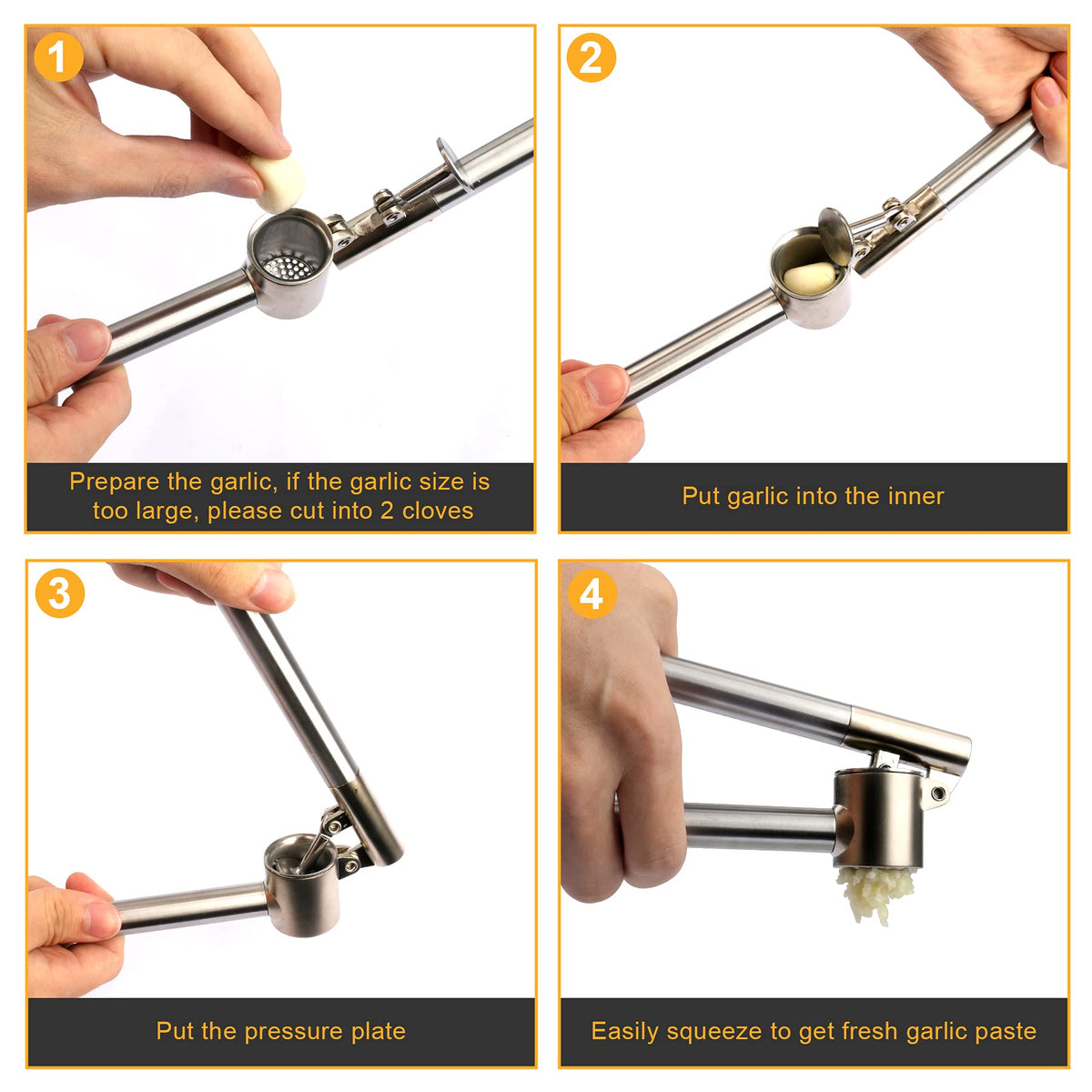 1

Prepare the garlic, if the garlic size is too large, please cut into 2 cloves

2

Put garlic into the inner

3

Put the pressure plate

4

Easily squeeze to get fresh garlic paste